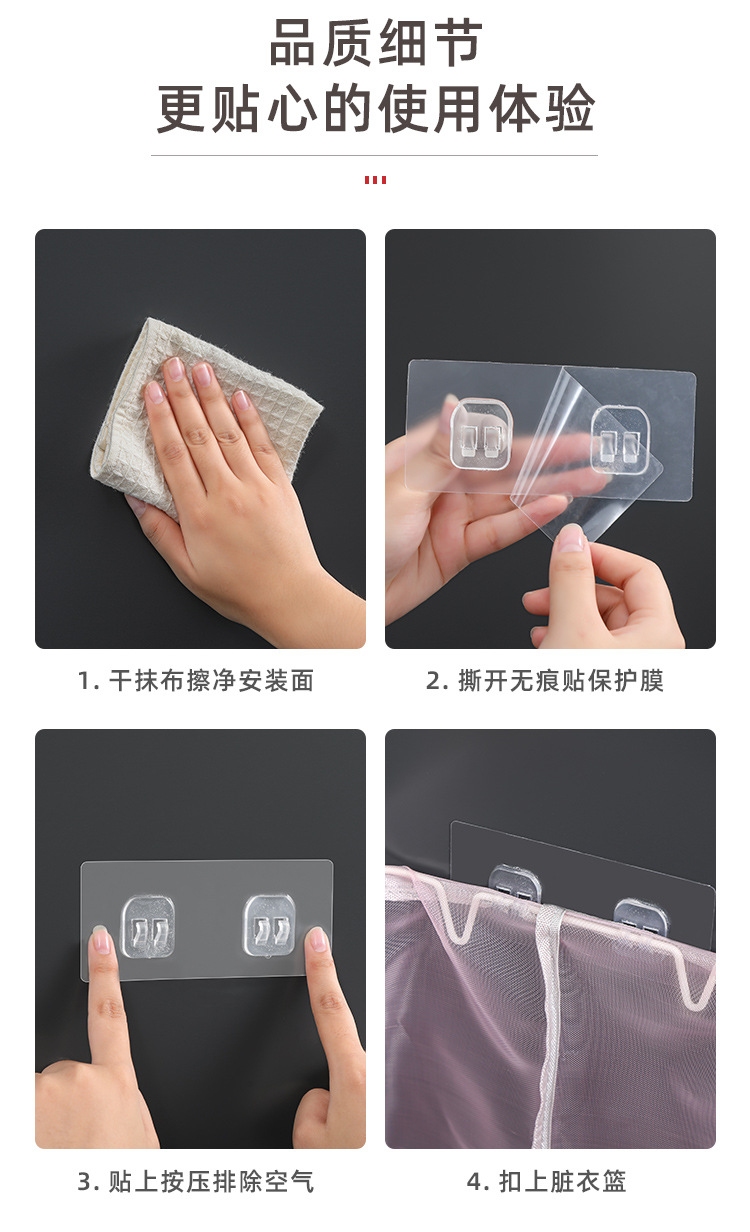 品质细节
更贴心的使用体验

1. 干抹布擦净安装面

2. 撕开无痕贴保护膜

3. 贴上按压排除空气

4. 扣上脏衣篮