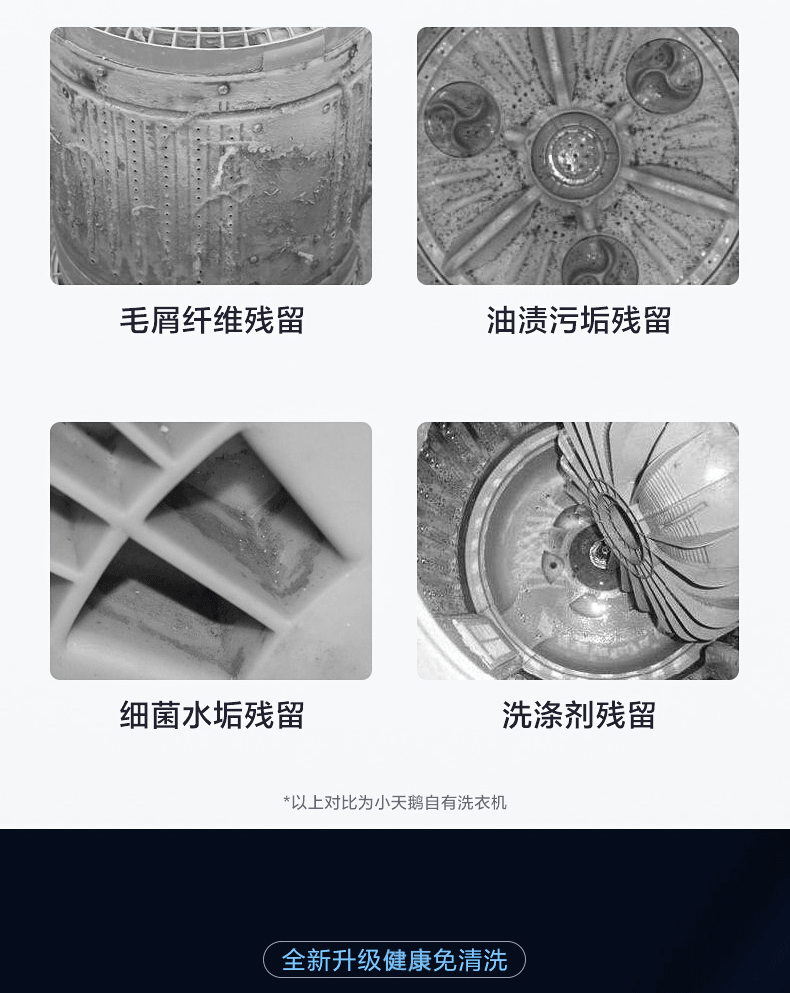 毛屑纤维残留

油渍污垢残留

细菌水垢残留

洗涤剂残留

*以上对比为小天鹅自有洗衣机

全新升级健康免清洗