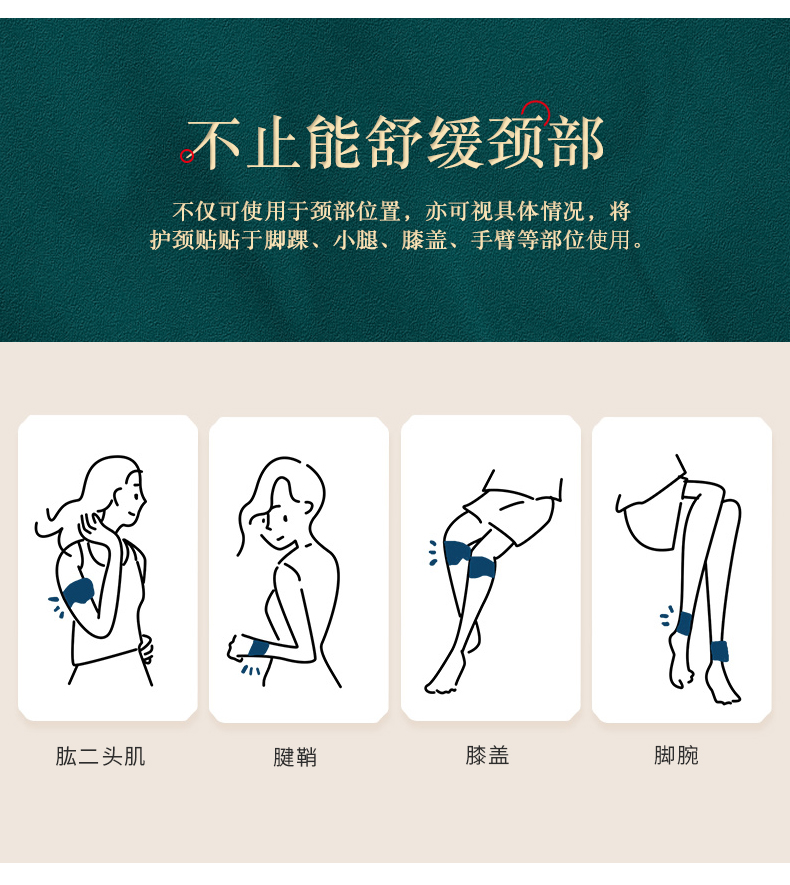 不止能舒缓颈部

不仅可使用于颈部位置，亦可视具体情况，将护颈贴贴于脚踝、小腿、膝盖、手臂等部位使用。

肱二头肌

腱鞘

膝盖

脚腕