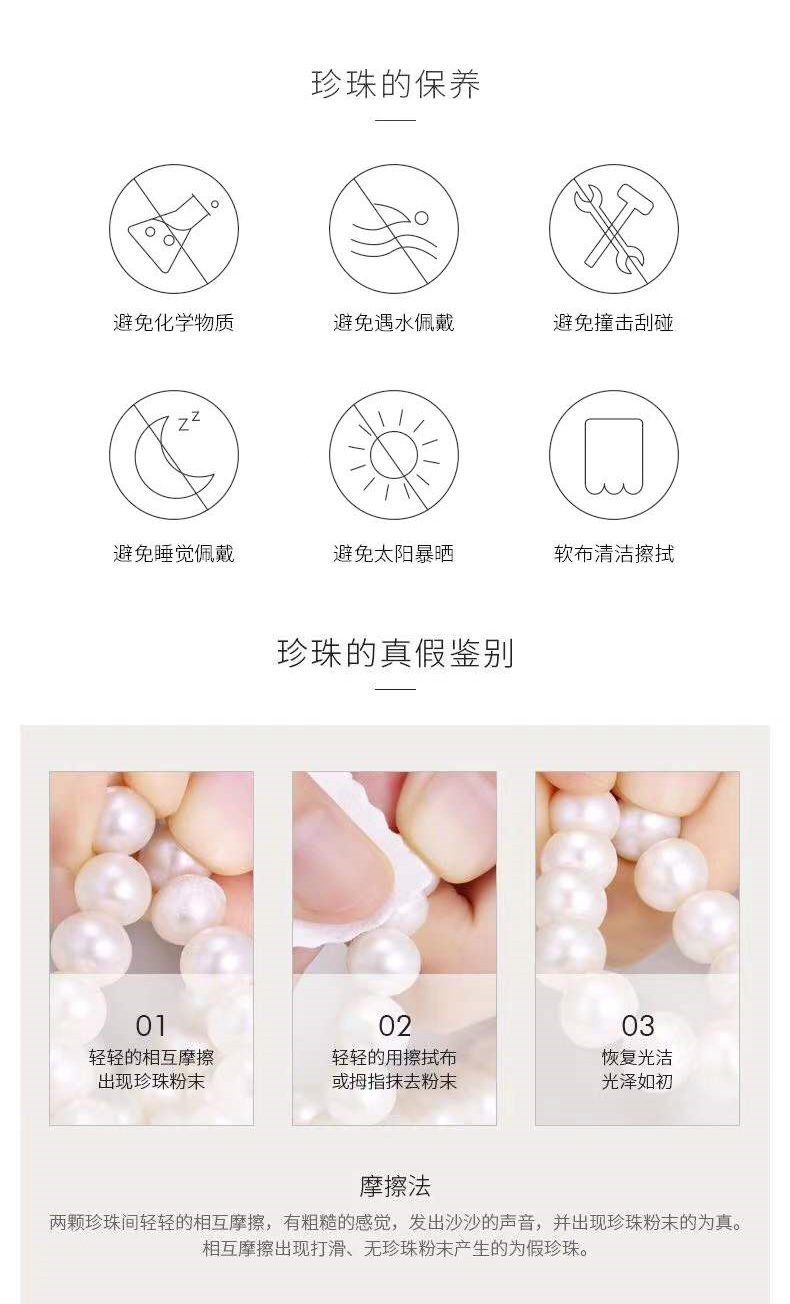 珍珠的保养

避免化学物质

避免遇水佩戴

避免撞击刮碰

z z

避免睡觉佩戴

避免太阳暴晒

软布清洁擦拭

珍珠的真假鉴别

01
轻轻的相互摩擦
出现珍珠粉末

02
轻轻的用擦拭布
或拇指抹去粉末

03
恢复光洁
光泽如初

摩擦法

两颗珍珠间轻轻的相互摩擦，有粗糙的感觉，发出沙沙的声音，并出现珍珠粉末的为真。相互摩擦出现打滑、无珍珠粉末产生的为假珍珠。