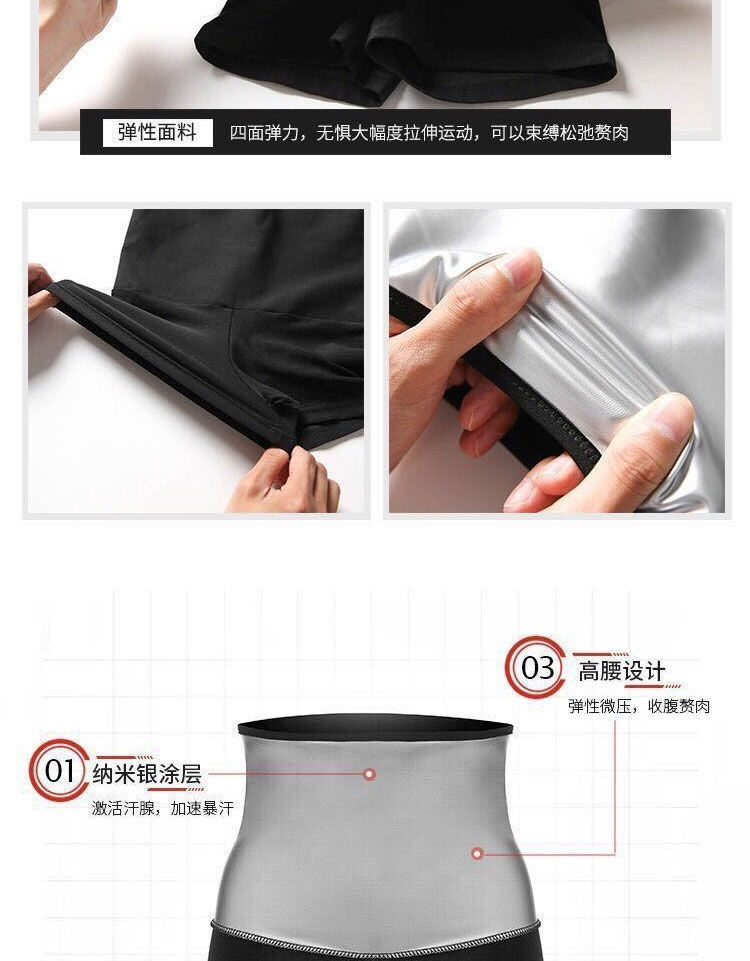 弹性面料 四面弹力，无惧大幅度拉伸运动，可以束缚松弛赘肉

03 高腰设计
弹性微压，收腹赘肉

01 纳米银涂层
激活汗腺，加速暴汗