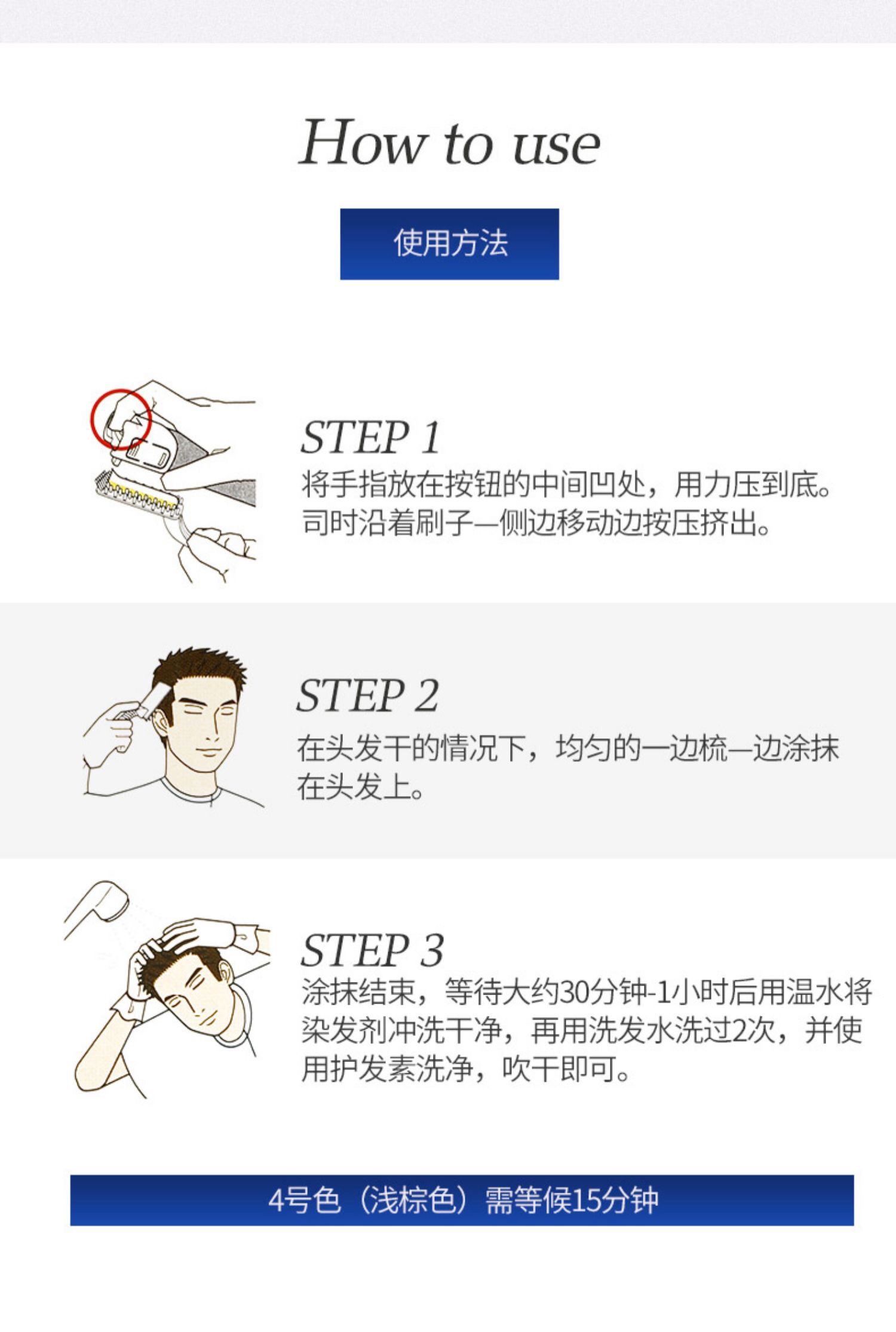 How to use

使用方法

STEP 1
将手指放在按钮的中间凹处，用力压到底。司时沿着刷子一侧边移动边按压挤出。

STEP 2
在头发干的情况下，均匀的一边梳一边涂抹在头发上。

STEP 3
涂抹结束，等待大约30分钟-1小时后用温水将染发剂冲洗干净，再用洗发水洗过2次，并使用护发素洗净，吹干即可。

4号色（浅棕色）需等候15分钟