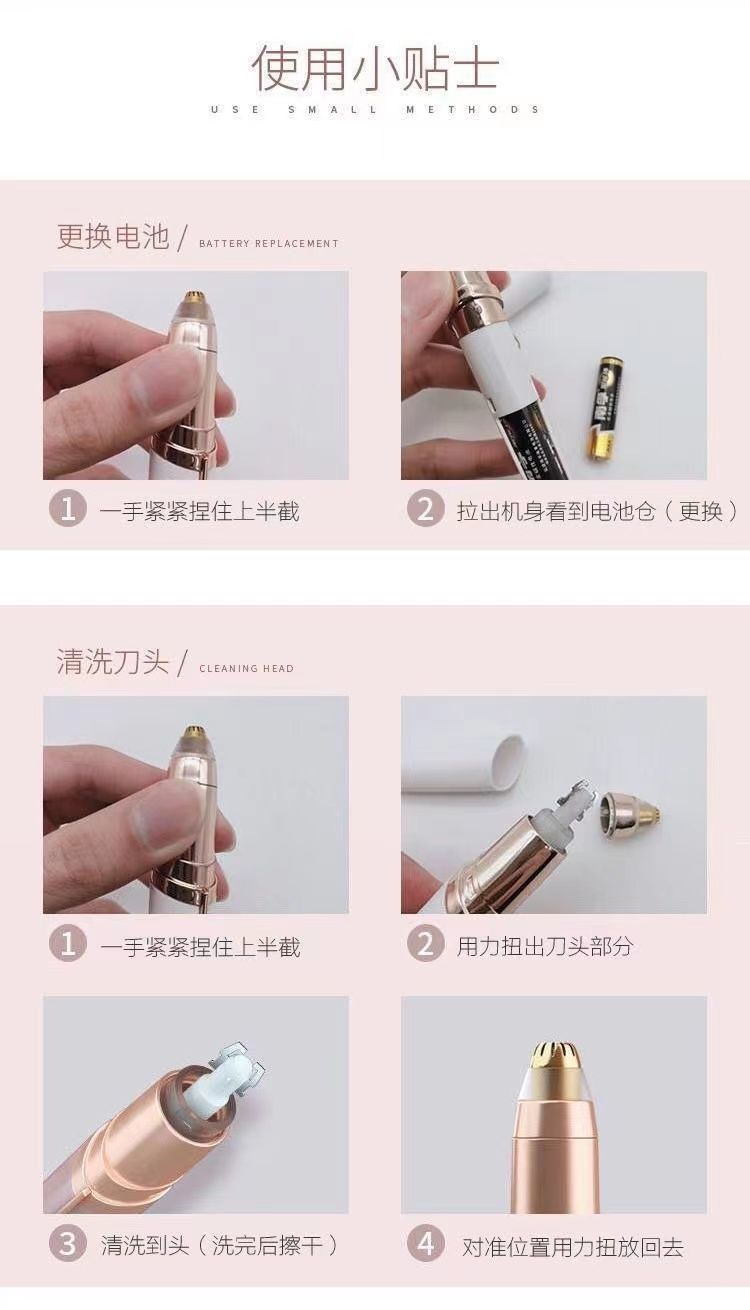 使用小贴士
USE SMALL METHODS

更换电池 / BATTERY REPLACEMENT

1 一手紧紧捏住上半截

2 拉出机身看到电池仓（更换）

清洗刀头 / CLEANING HEAD

1 一手紧紧捏住上半截

2 用力扭出刀头部分

3 清洗到头（洗完后擦干）

4 对准位置用力扭放回去