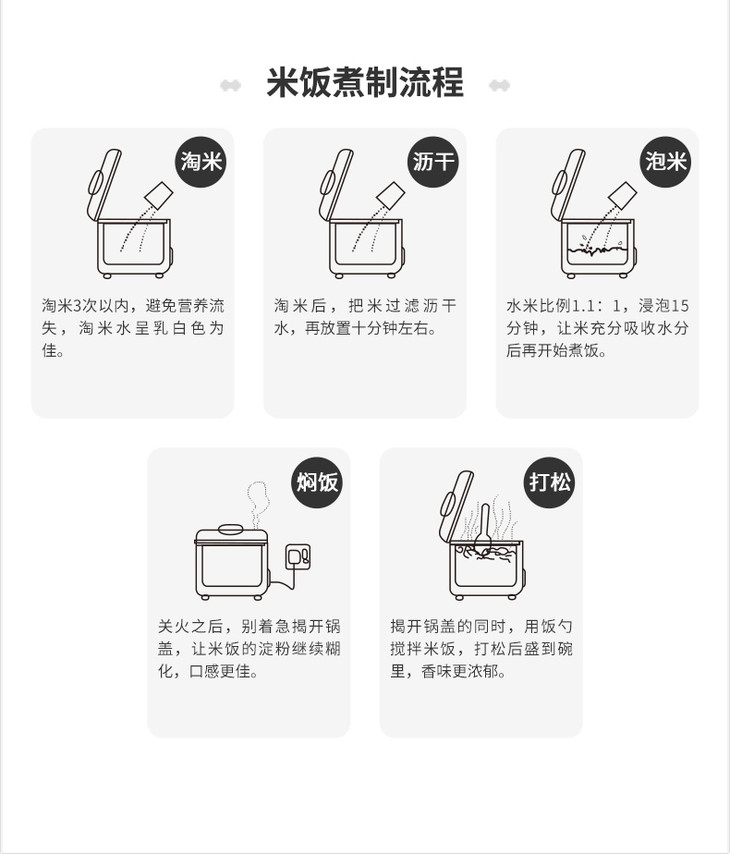 米饭煮制流程

淘米

淘米3次以内，避免营养流失，淘米水呈乳白色为佳。

沥干

淘米后，把米过滤沥干水，再放置十分钟左右。

泡米

水米比例1.1：1，浸泡15分钟，让米充分吸收水分后再开始煮饭。

焖饭

关火之后，别着急揭开锅盖，让米饭的淀粉继续糊化，口感更佳。

打松

揭开锅盖的同时，用饭勺搅拌米饭，打松后盛到碗里，香味更浓郁。