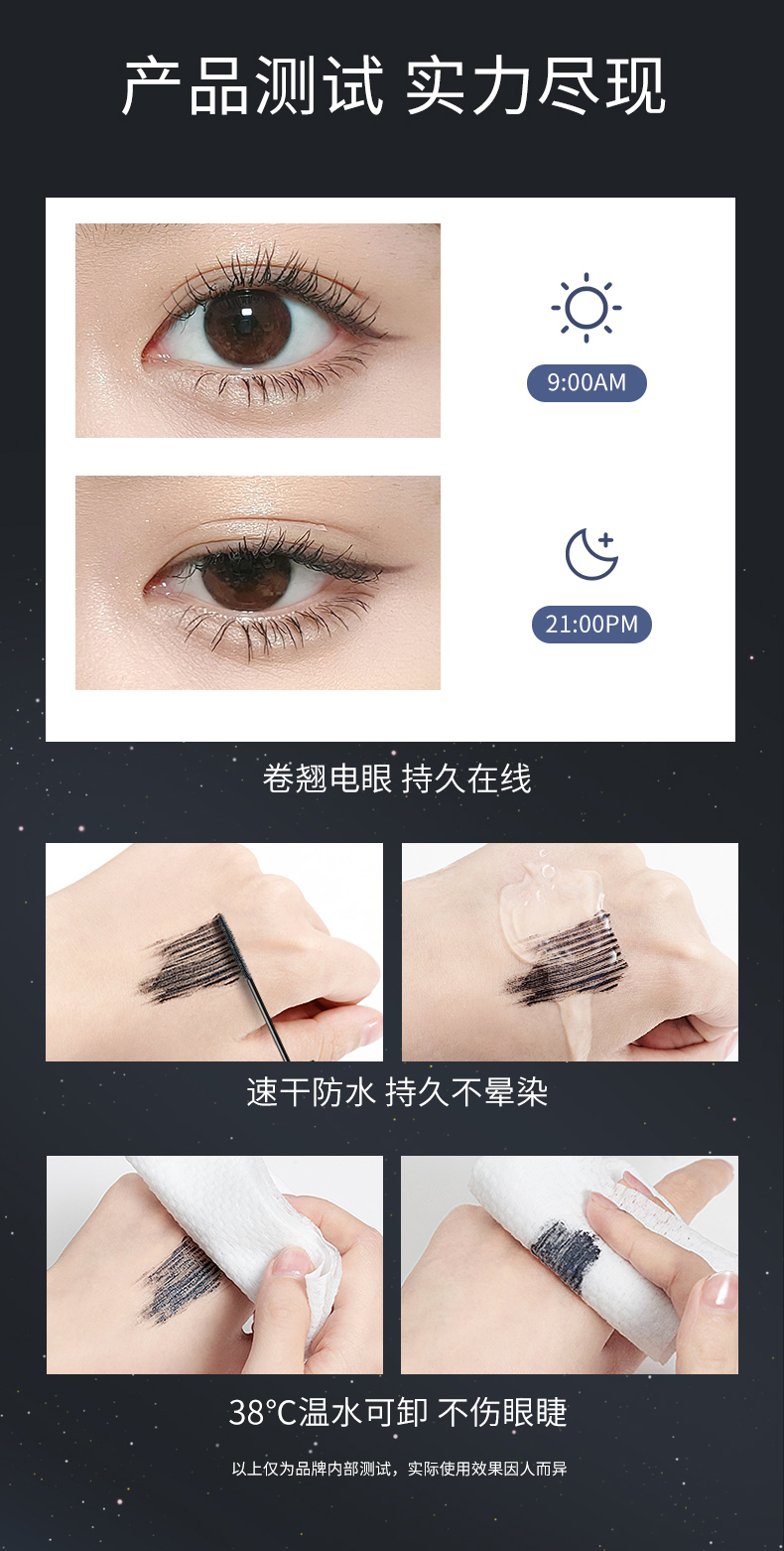 产品测试 实力尽现

9:00AM

21:00PM

卷翘电眼 持久在线

速干防水 持久不晕染

38°C温水可卸 不伤眼睫

以上仅为品牌内部测试，实际使用效果因人而异