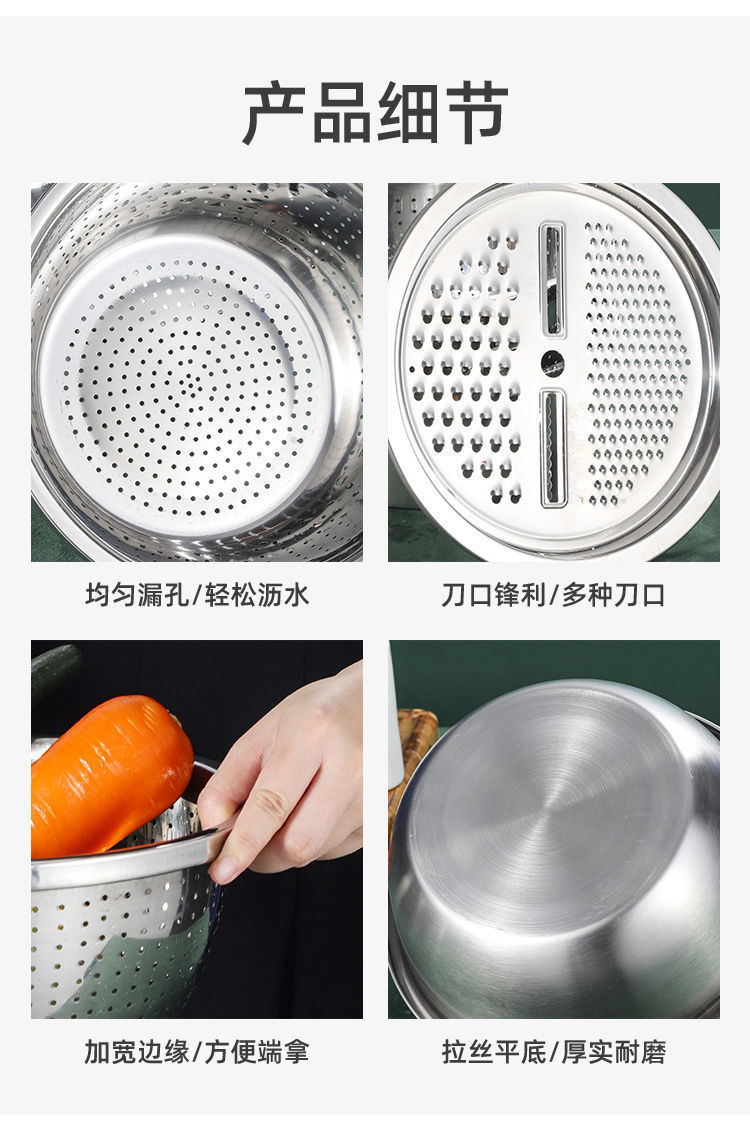 产品细节

均匀漏孔/轻松沥水

刀口锋利/多种刀口

加宽边缘/方便端拿

拉丝平底/厚实耐磨