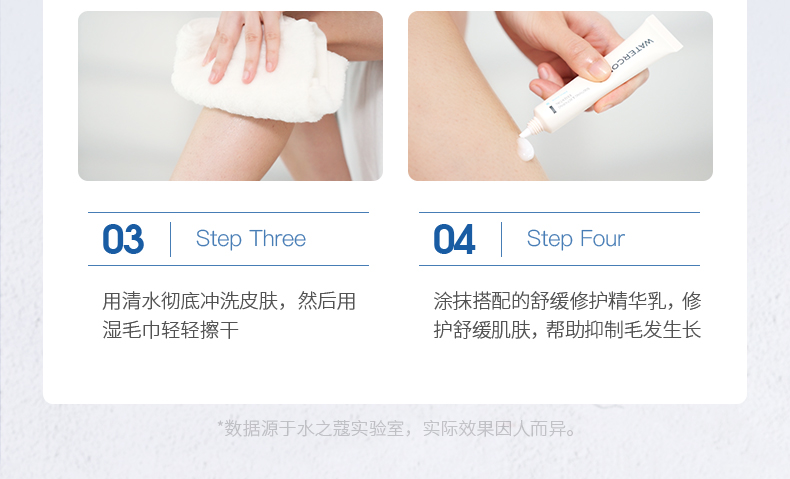 WATERCO

03 Step Three

用清水彻底冲洗皮肤，然后用湿毛巾轻轻擦干

04 Step Four

涂抹搭配的舒缓修护精华乳，修护舒缓肌肤，帮助抑制毛发生长

*数据源于水之蔻实验室，实际效果因人而异。