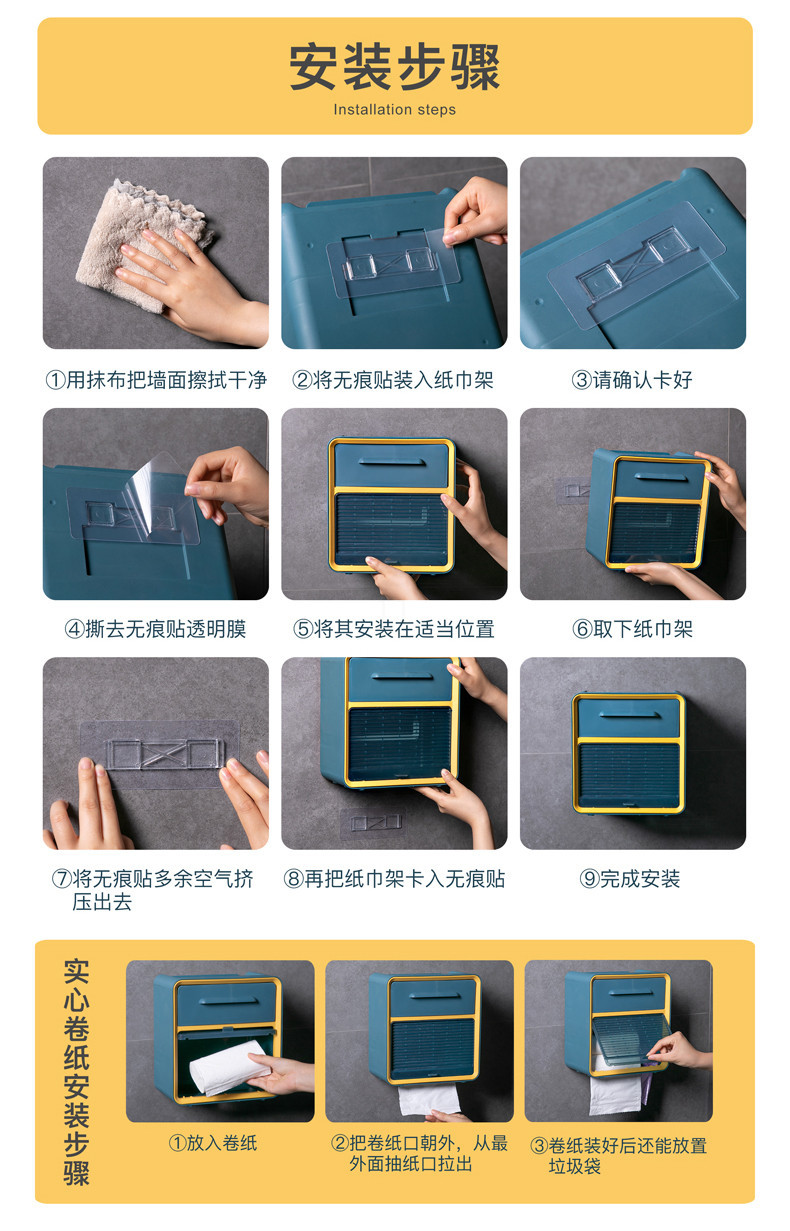 安装步骤
Installation steps

①用抹布把墙面擦拭干净

②将无痕贴装入纸巾架

③请确认卡好

④撕去无痕贴透明膜

⑤将其安装在适当位置

⑥取下纸巾架

⑦将无痕贴多余空气挤压出去

⑧再把纸巾架卡入无痕贴

⑨完成安装

实心卷纸安装步骤

①放入卷纸

②把卷纸口朝外，从最外面抽纸口拉出

③卷纸装好后还能放置垃圾袋