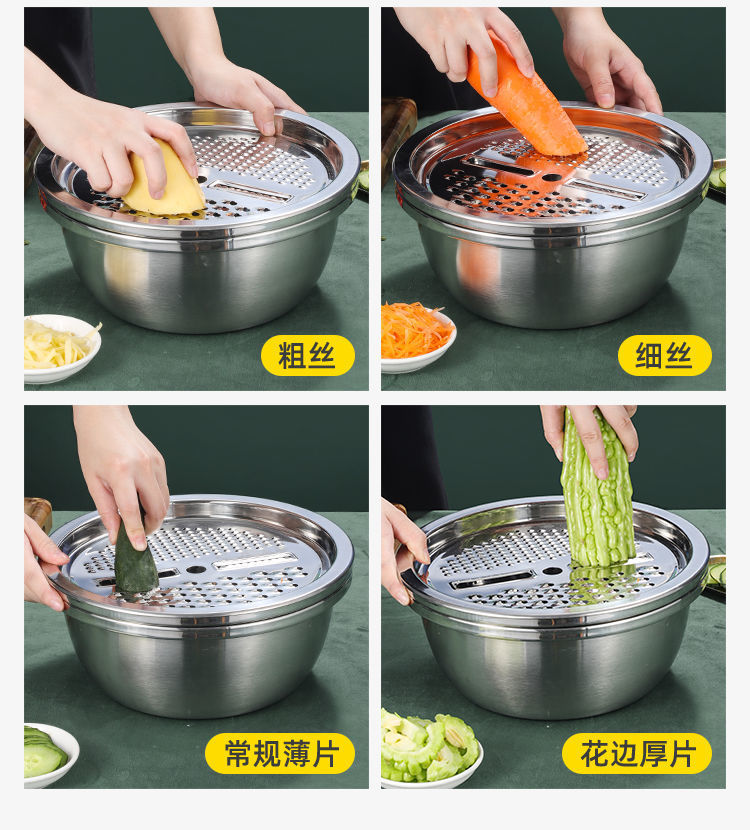 粗丝

细丝

常规薄片

花边厚片