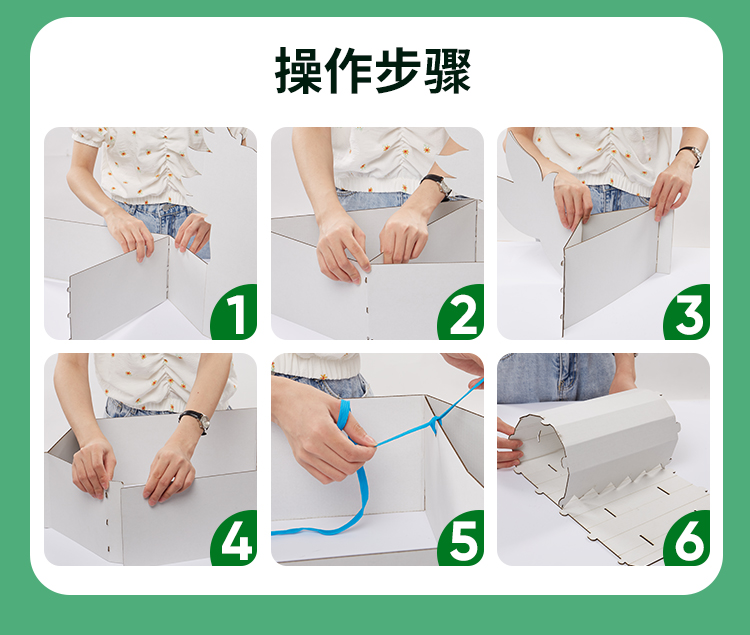 操作步骤

1

2

3

4

5

6