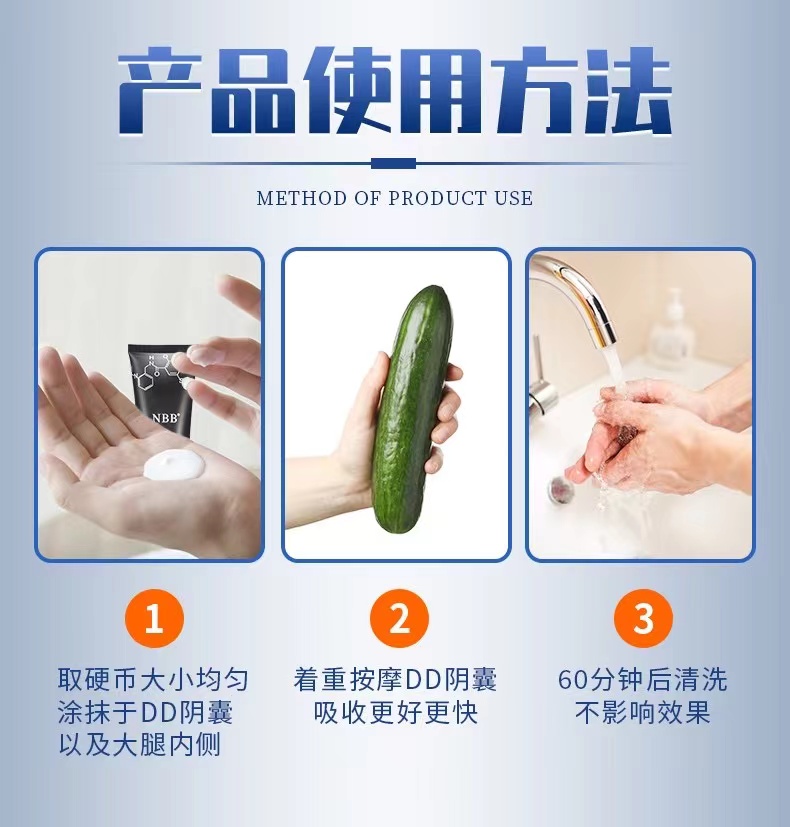 产品使用方法

METHOD OF PRODUCT USE

NBB

1

取硬币大小均匀涂抹于DD阴囊以及大腿内侧

2

着重按摩DD阴囊吸收更好更快

3

60分钟后清洗不影响效果