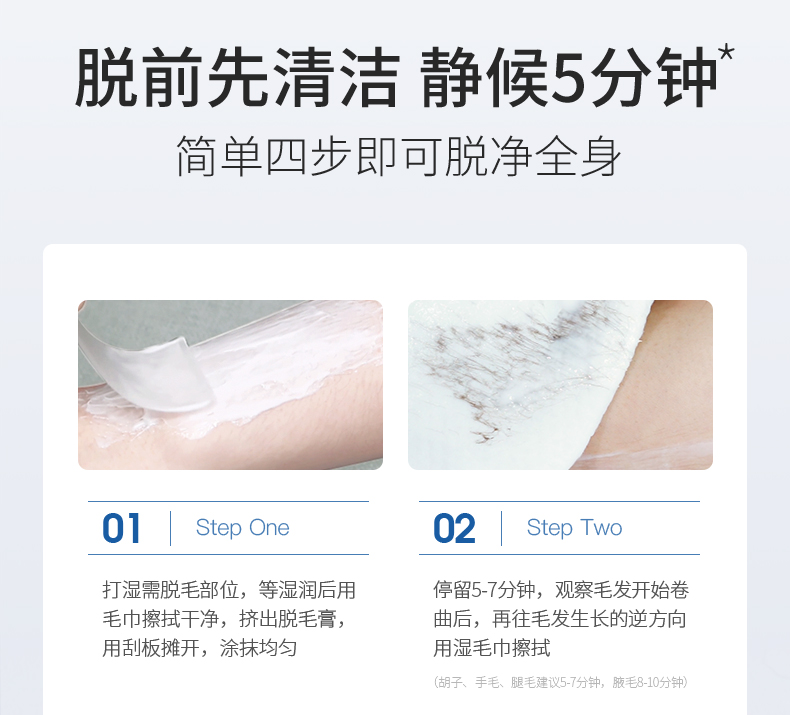 脱前先清洁 静候5分钟*

简单四步即可脱净全身

01 Step One

打湿需脱毛部位，等湿润后用毛巾擦拭干净，挤出脱毛膏，用刮板摊开，涂抹均匀

02 Step Two

停留5-7分钟，观察毛发开始卷曲后，再往毛发生长的逆方向用湿毛巾擦拭

（胡子、手毛、腿毛建议5-7分钟，腋毛8-10分钟）