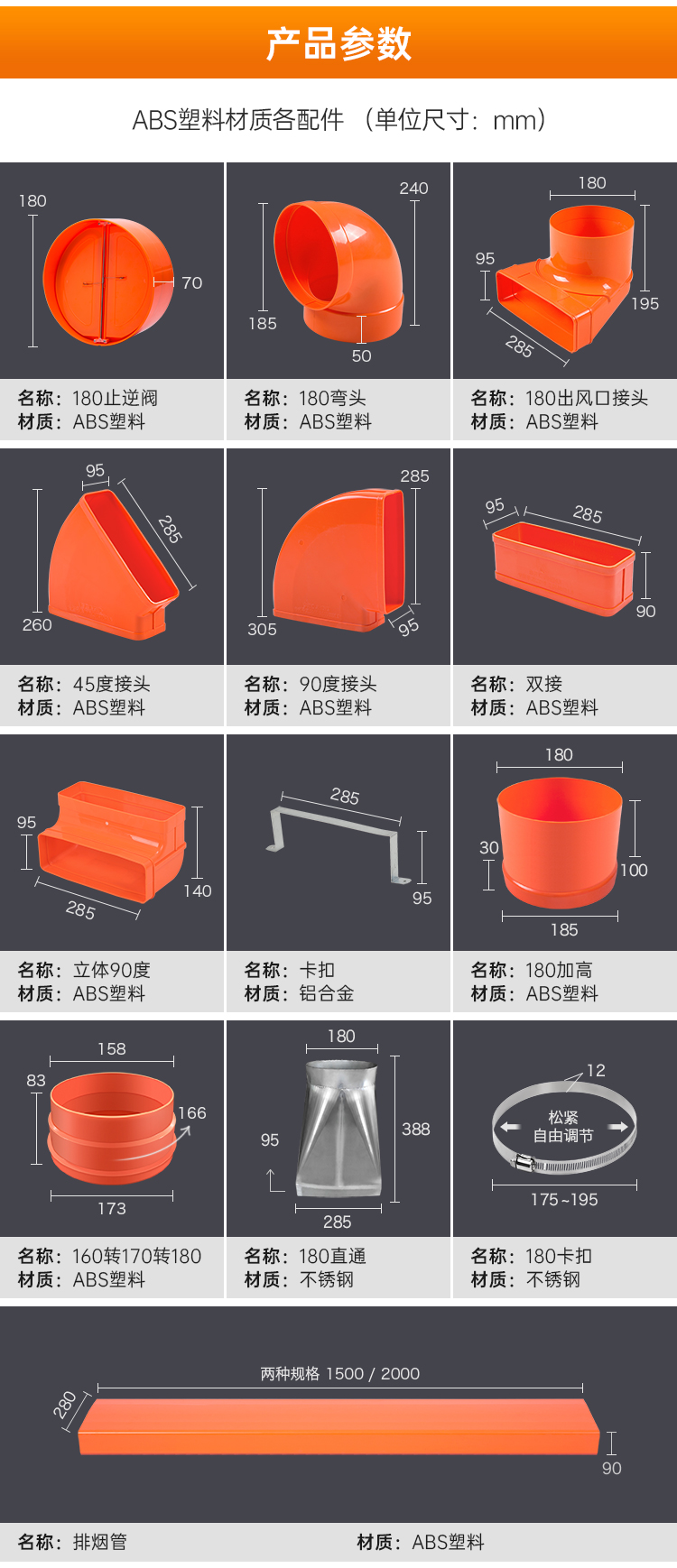 产品参数

ABS塑料材质各配件 （单位尺寸：mm）

180
70
名称：180止逆阀
材质：ABS塑料

240
185
50
名称：180弯头
材质：ABS塑料

180
95
195
285
名称：180出风口接头
材质：ABS塑料

95
285
260
名称：45度接头
材质：ABS塑料

285
305
95
名称：90度接头
材质：ABS塑料

95
285
90
名称：双接
材质：ABS塑料

95
140
285
名称：立体90度
材质：ABS塑料

285
95
名称：卡扣
材质：铝合金

180
30
100
185
名称：180加高
材质：ABS塑料

158
83
166
173
名称：160转170转180
材质：ABS塑料

180
95
388
285
名称：180直通
材质：不锈钢

12
松紧
自由调节
175~195
名称：180卡扣
材质：不锈钢

两种规格 1500 / 2000
280
90
名称：排烟管
材质：ABS塑料