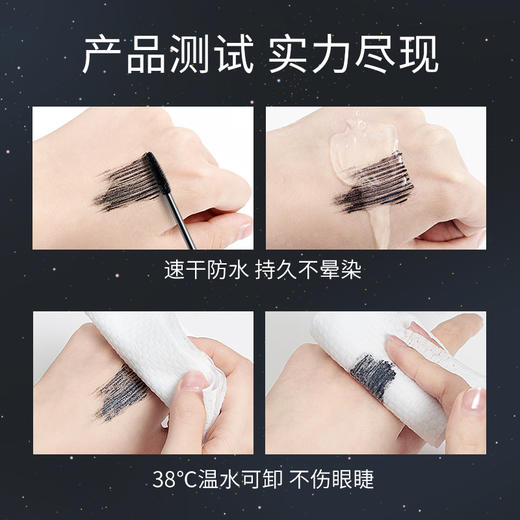 产品测试 实力尽现

速干防水 持久不晕染

38°C温水可卸 不伤眼睫