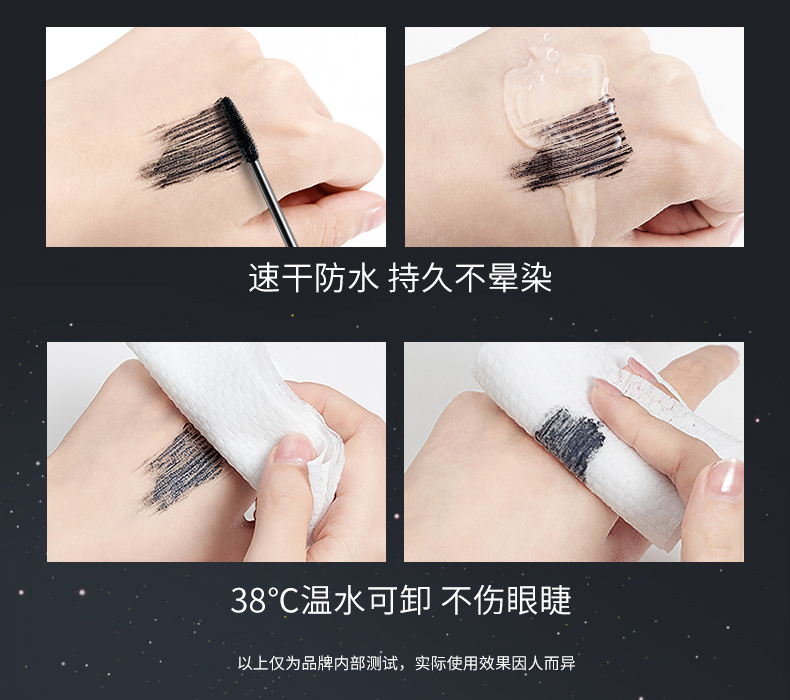 速干防水 持久不晕染

38°C温水可卸 不伤眼睫

以上仅为品牌内部测试，实际使用效果因人而异