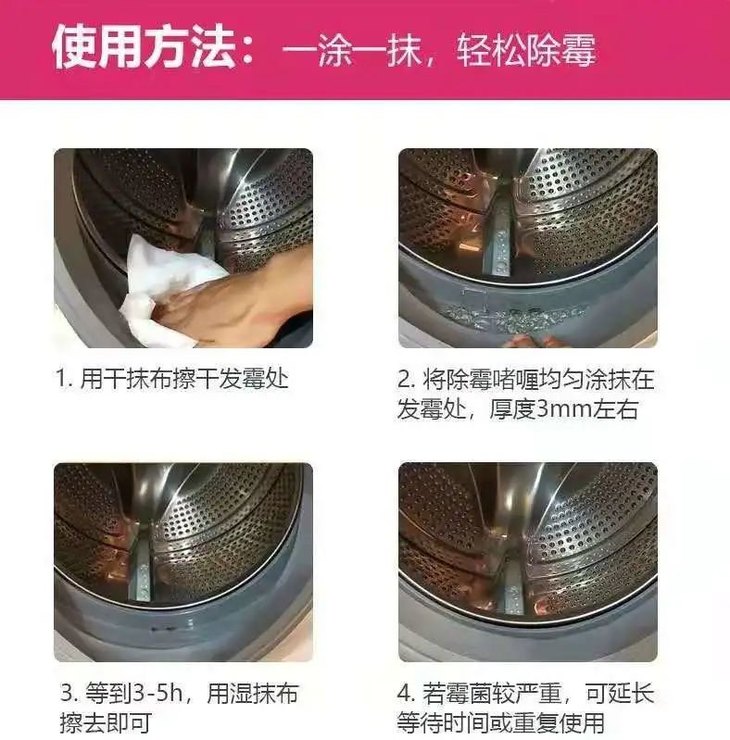 使用方法：一涂一抹，轻松除霉

1. 用干抹布擦干发霉处

2. 将除霉啫喱均匀涂抹在发霉处，厚度3mm左右

3. 等到3-5h，用湿抹布擦去即可

4. 若霉菌较严重，可延长等待时间或重复使用