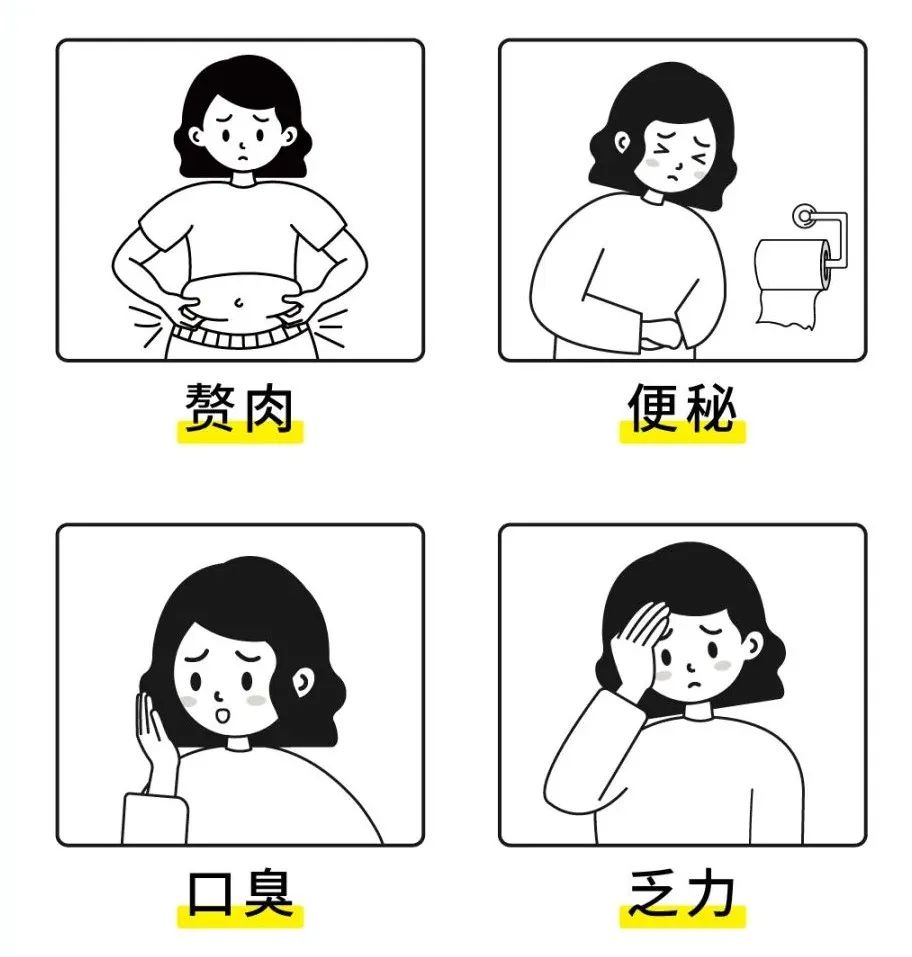 赘肉

便秘

口臭

乏力