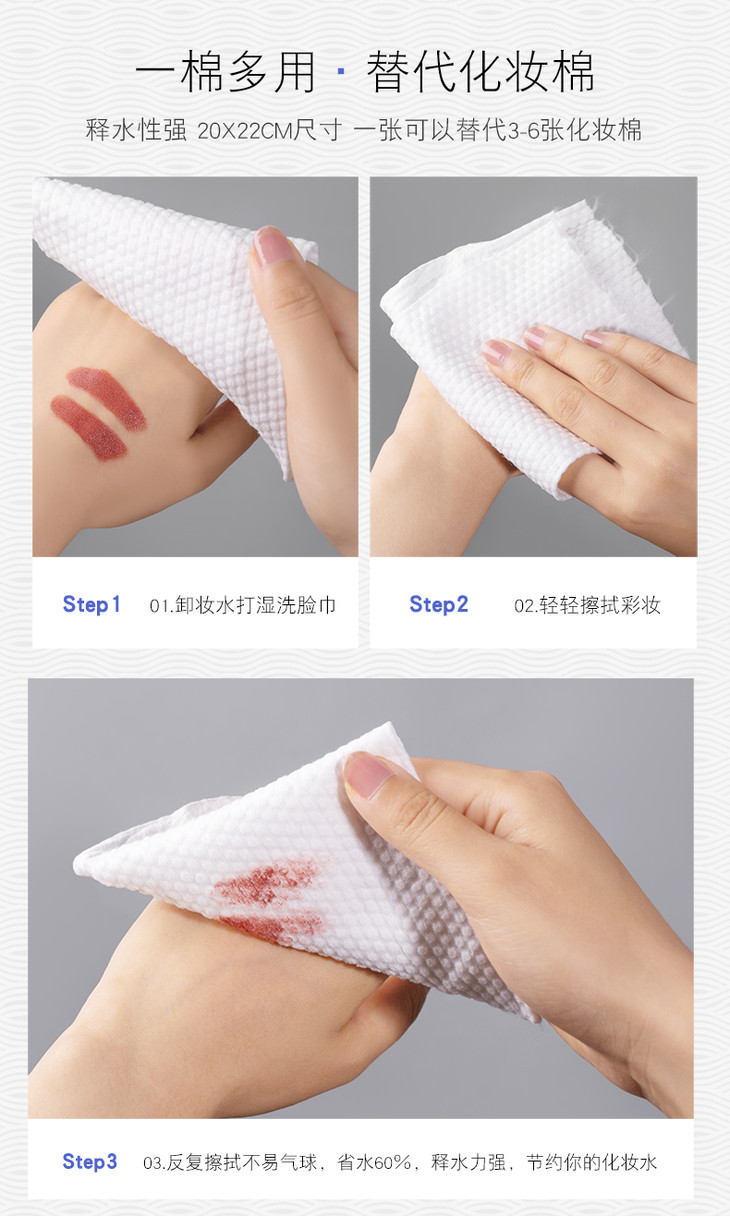 一棉多用 · 替代化妆棉

释水性强 20X22CM尺寸 一张可以替代3-6张化妆棉

Step1 01.卸妆水打湿洗脸巾

Step2 02.轻轻擦拭彩妆

Step3 03.反复擦拭不易气球，省水60%，释水力强，节约你的化妆水