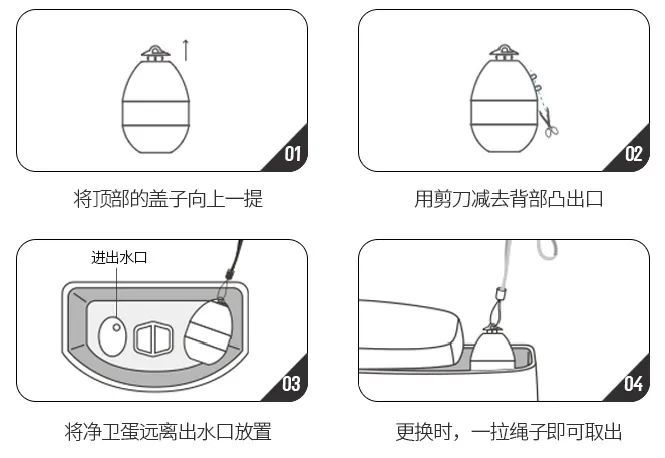 01

将顶部的盖子向上一提

02

用剪刀减去背部凸出口

进出水口

03

将净卫蛋远离出水口放置

04

更换时，一拉绳子即可取出