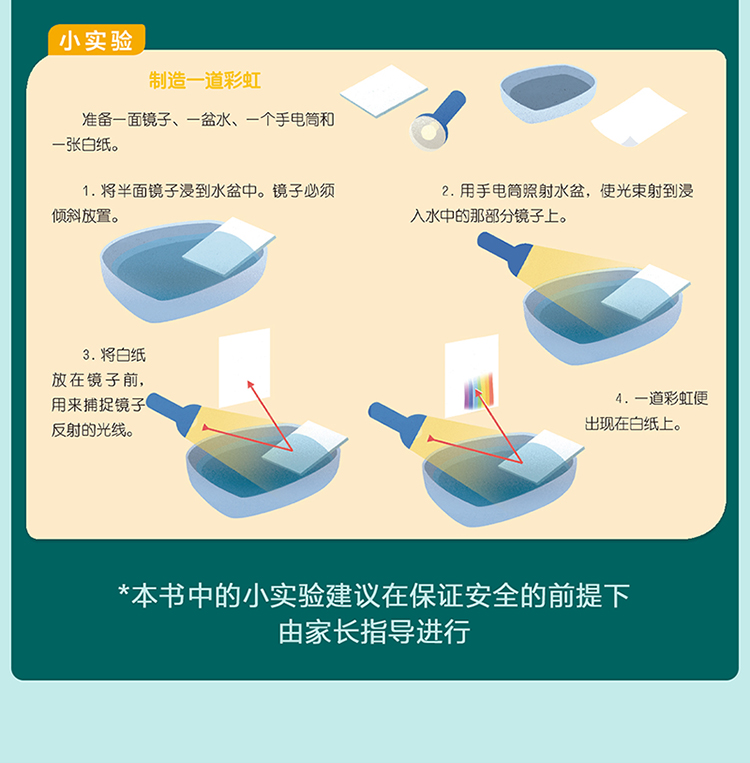 小实验

制造一道彩虹

准备一面镜子、一盆水、一个手电筒和一张白纸。

1. 将半面镜子浸到水盆中。镜子必须倾斜放置。

2. 用手电筒照射水盆，使光束射到浸入水中的那部分镜子上。

3. 将白纸放在镜子前，用来捕捉镜子反射的光线。

4. 一道彩虹便出现在白纸上。

*本书中的小实验建议在保证安全的前提下由家长指导进行