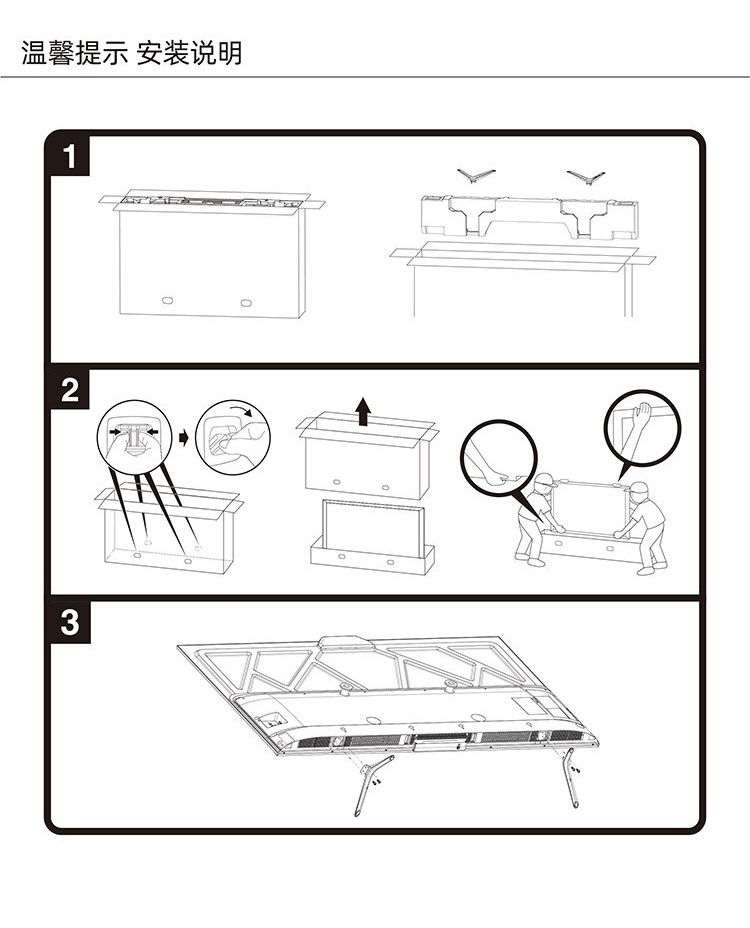 温馨提示 安装说明

1

2

3