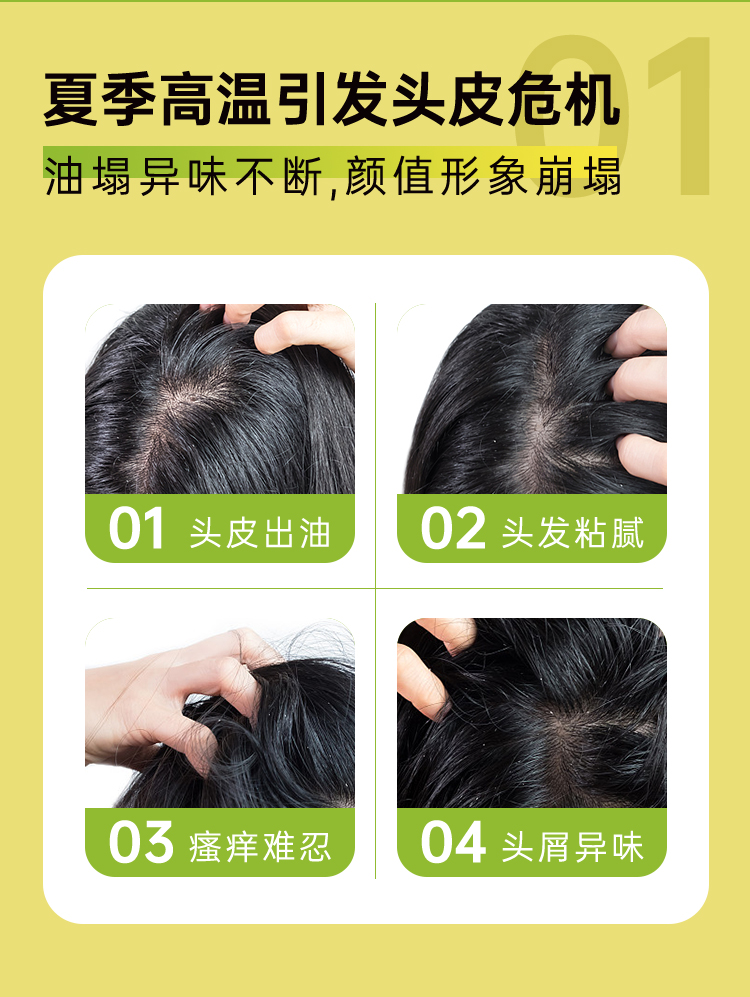 01

夏季高温引发头皮危机

油塌异味不断,颜值形象崩塌

01 头皮出油

02 头发粘腻

03 瘙痒难忍

04 头屑异味