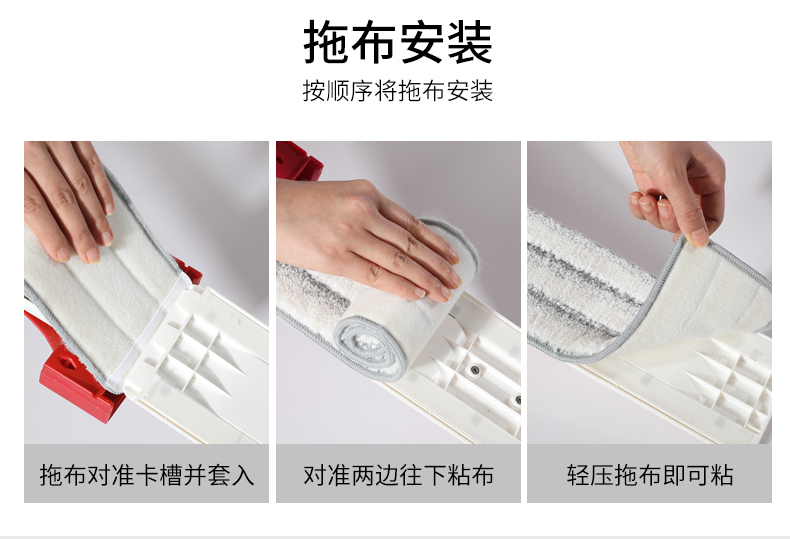 拖布安装

按顺序将拖布安装

拖布对准卡槽并套入

对准两边往下粘布

轻压拖布即可粘