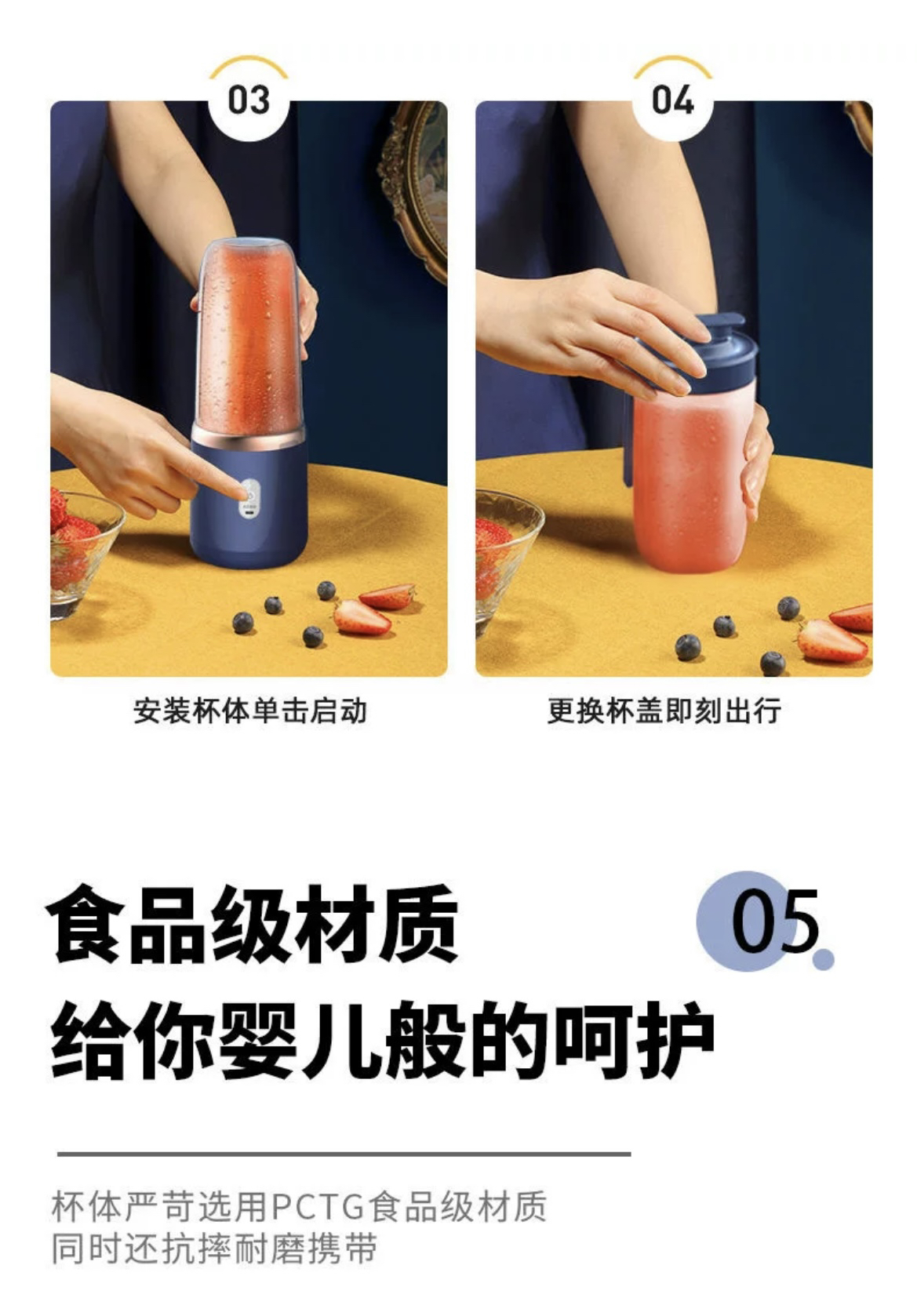 03

安装杯体单击启动

04

更换杯盖即刻出行

食品级材质
给你婴儿般的呵护

05

杯体严苛选用PCTG食品级材质
同时还抗摔耐磨携带