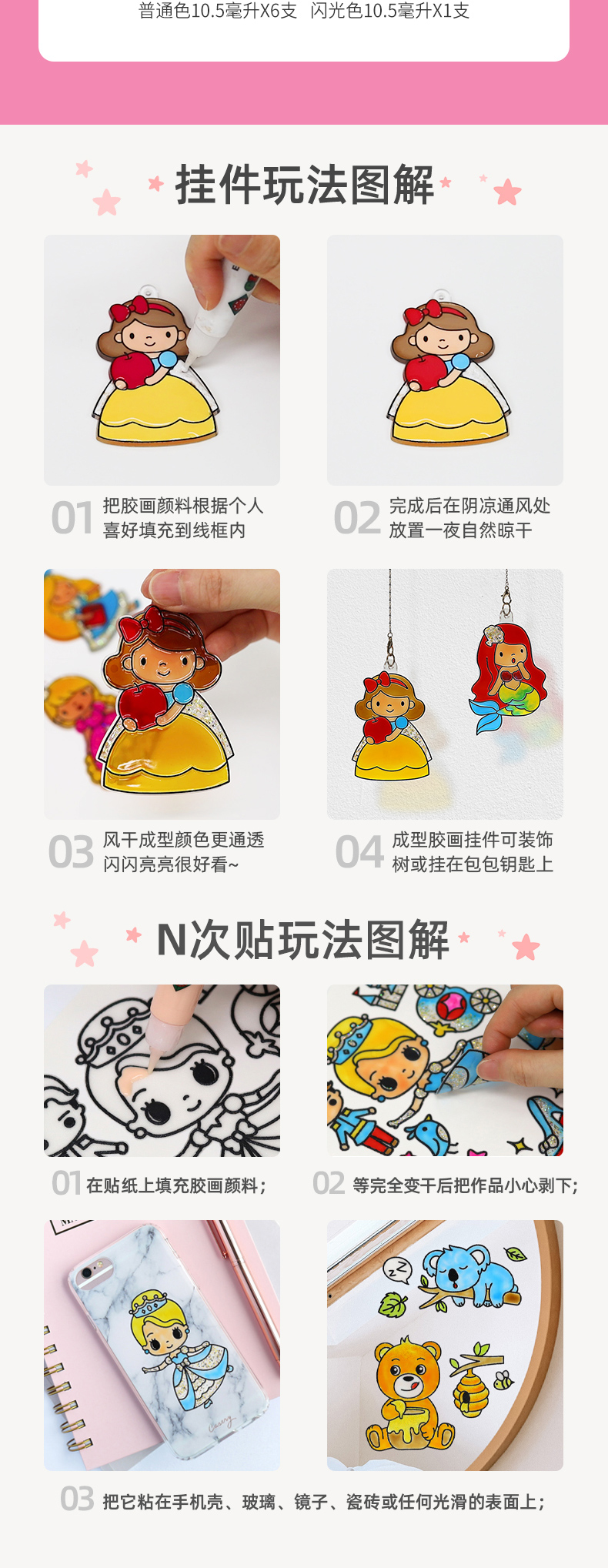 普通色10.5毫升X6支 闪光色10.5毫升X1支

挂件玩法图解

01 把胶画颜料根据个人喜好填充到线框内

02 完成后在阴凉通风处放置一夜自然晾干

03 风干成型颜色更通透闪闪亮亮很好看~

04 成型胶画挂件可装饰树或挂在包包钥匙上

N次贴玩法图解

01 在贴纸上填充胶画颜料；

02 等完全变干后把作品小心剥下；

03 把它粘在手机壳、玻璃、镜子、瓷砖或任何光滑的表面上；