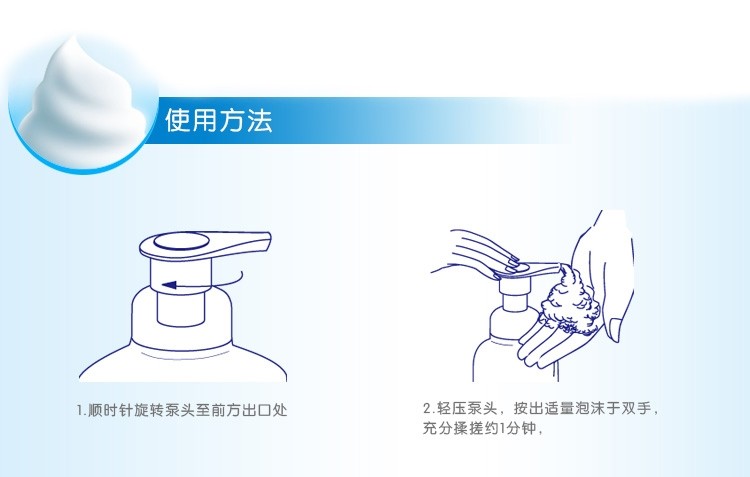 使用方法

1.顺时针旋转泵头至前方出口处

2.轻压泵头，按出适量泡沫于双手，充分揉搓约1分钟，