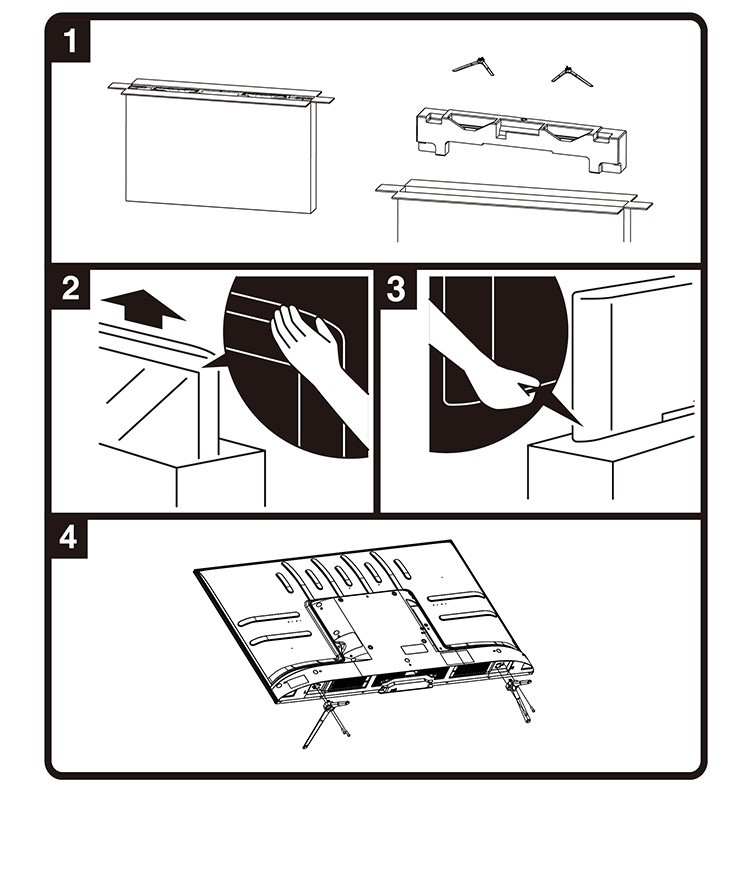 1

2

3

4