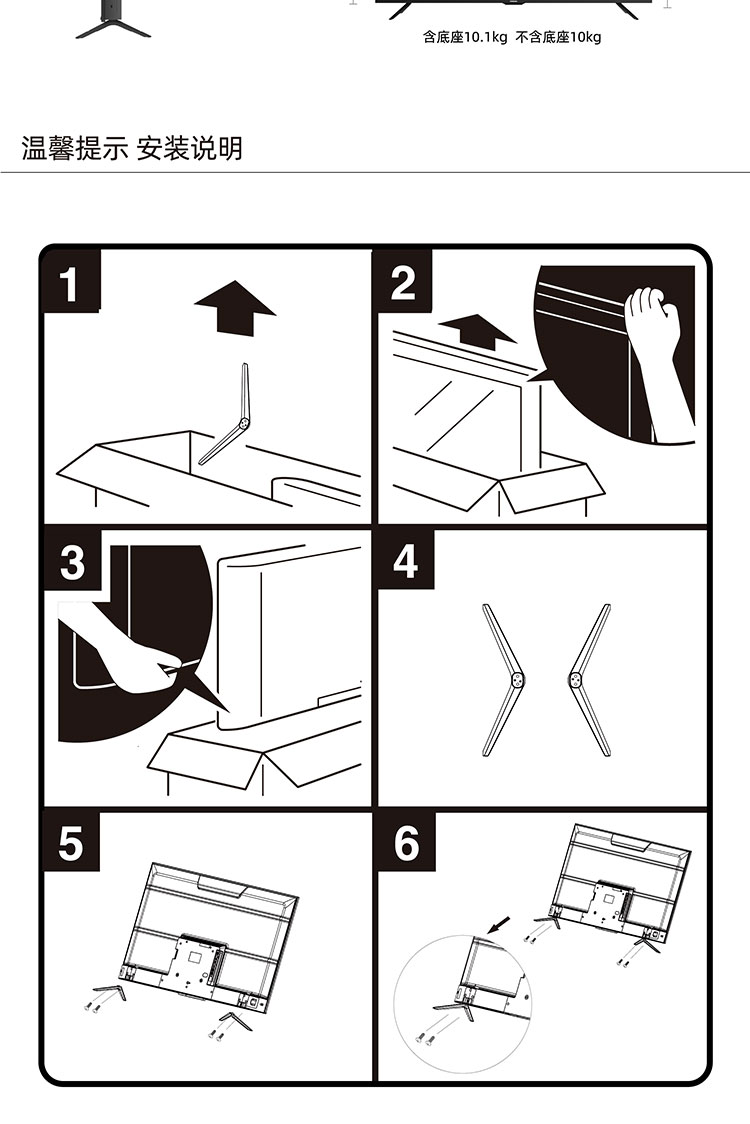 含底座10.1kg 不含底座10kg

温馨提示 安装说明

1

2

3

4

5

6