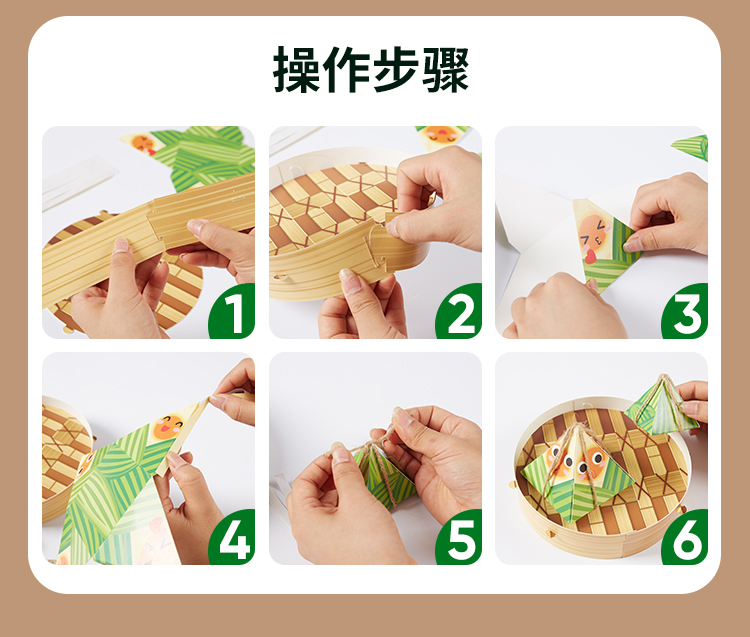 操作步骤

1

2

3

4

5

6