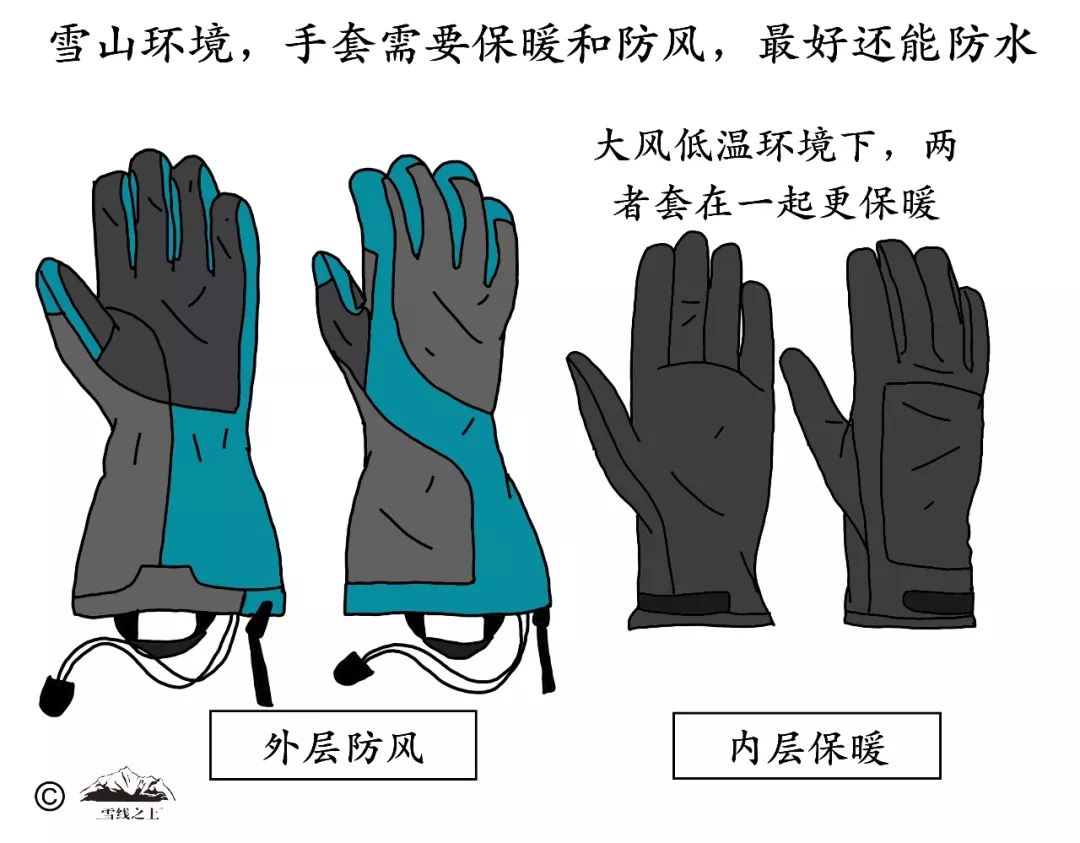 雪山环境，手套需要保暖和防风，最好还能防水

大风低温环境下，两者套在一起更保暖

外层防风

内层保暖

© 雪线之上