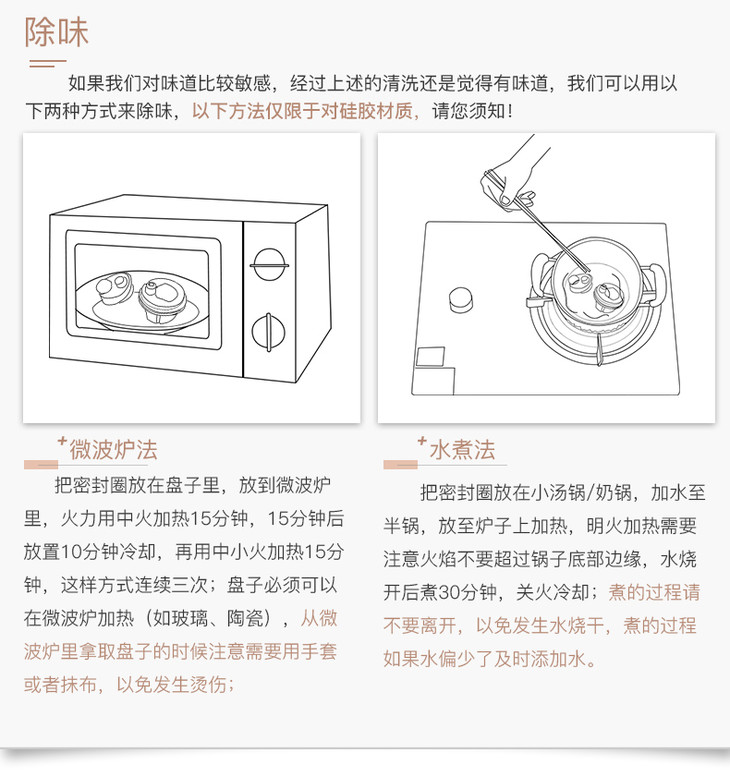 除味

如果我们对味道比较敏感，经过上述的清洗还是觉得有味道，我们可以用以下两种方式来除味，以下方法仅限于对硅胶材质，请您须知！

微波炉法

把密封圈放在盘子里，放到微波炉里，火力用中火加热15分钟，15分钟后放置10分钟冷却，再用中小火加热15分钟，这样方式连续三次；盘子必须可以在微波炉加热（如玻璃、陶瓷），从微波炉里拿取盘子的时候注意需要用手套或者抹布，以免发生烫伤；

水煮法

把密封圈放在小汤锅/奶锅，加水至半锅，放至炉子上加热，明火加热需要注意火焰不要超过锅子底部边缘，水烧开后煮30分钟，关火冷却；煮的过程请不要离开，以免发生水烧干，煮的过程如果水偏少了及时添加水。