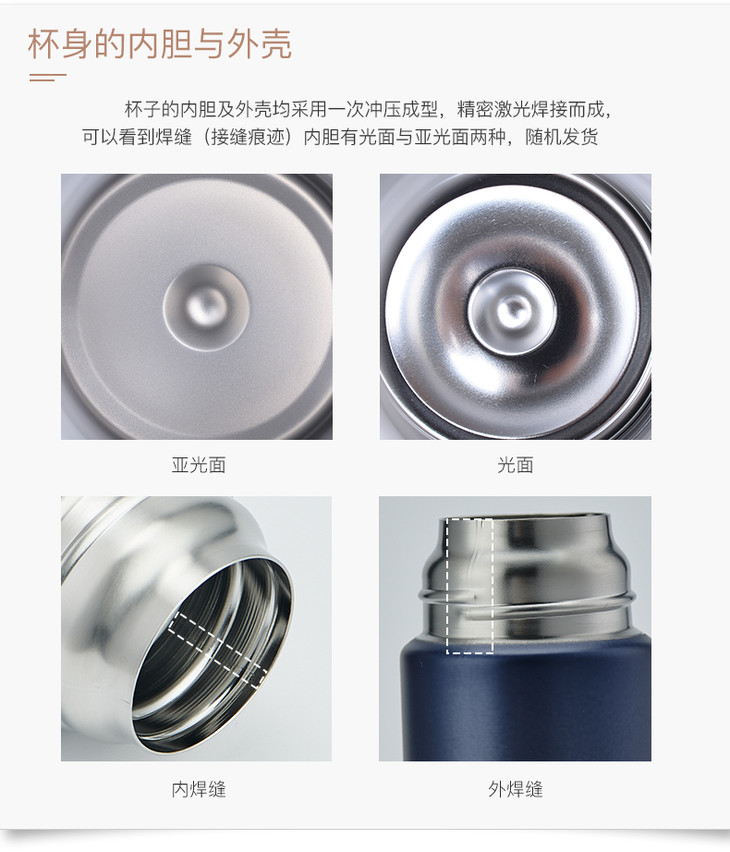 杯身的内胆与外壳

杯子的内胆及外壳均采用一次冲压成型，精密激光焊接而成，可以看到焊缝（接缝痕迹）内胆有光面与亚光面两种，随机发货

亚光面

光面

内焊缝

外焊缝