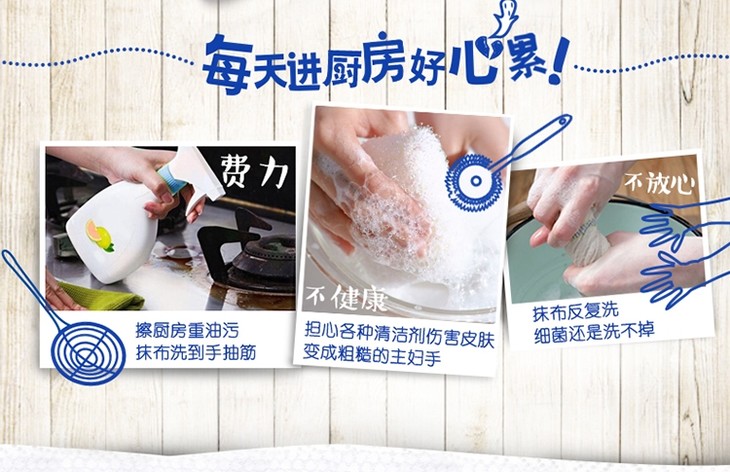 每天进厨房好心累!

费力

擦厨房重油污
抹布洗到手抽筋

不健康

担心各种清洁剂伤害皮肤
变成粗糙的主妇手

不放心

抹布反复洗
细菌还是洗不掉