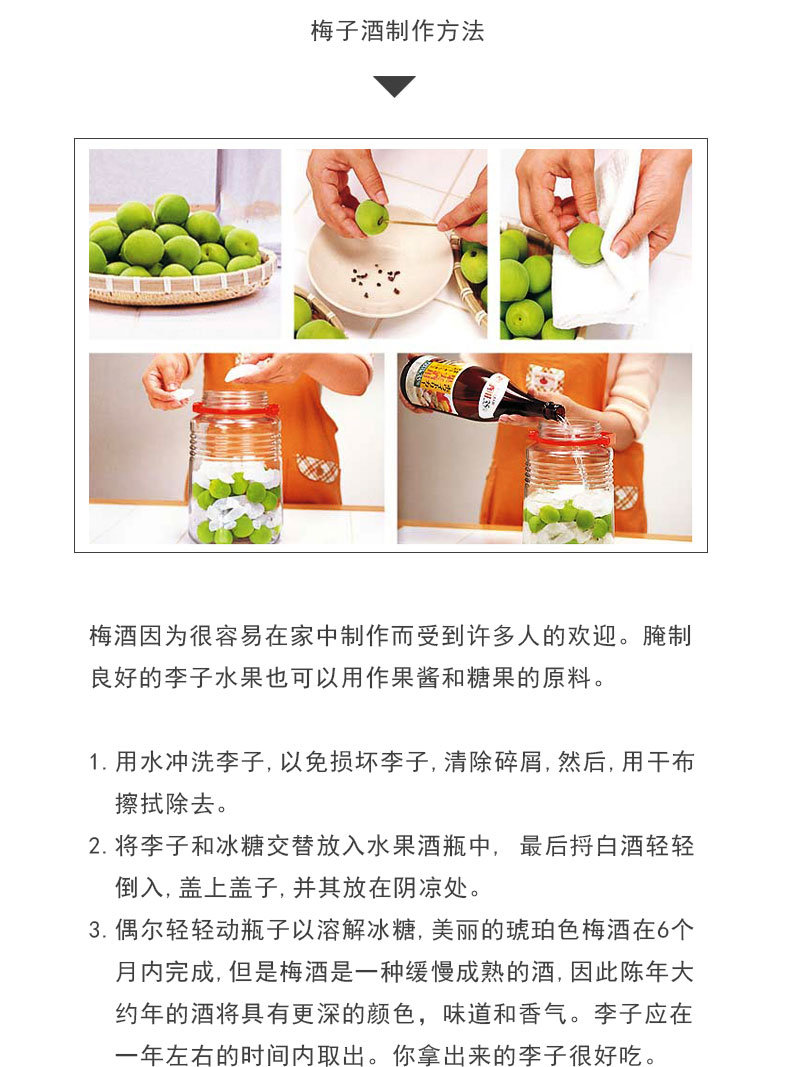 梅子酒制作方法

梅酒因为很容易在家中制作而受到许多人的欢迎。腌制良好的李子水果也可以用作果酱和糖果的原料。

1. 用水冲洗李子，以免损坏李子，清除碎屑，然后，用干布擦拭除去。
2. 将李子和冰糖交替放入水果酒瓶中， 最后捋白酒轻轻倒入，盖上盖子，并其放在阴凉处。
3. 偶尔轻轻动瓶子以溶解冰糖，美丽的琥珀色梅酒在6个月内完成，但是梅酒是一种缓慢成熟的酒，因此陈年大约年的酒将具有更深的颜色，味道和香气。李子应在一年左右的时间内取出。你拿出来的李子很好吃。