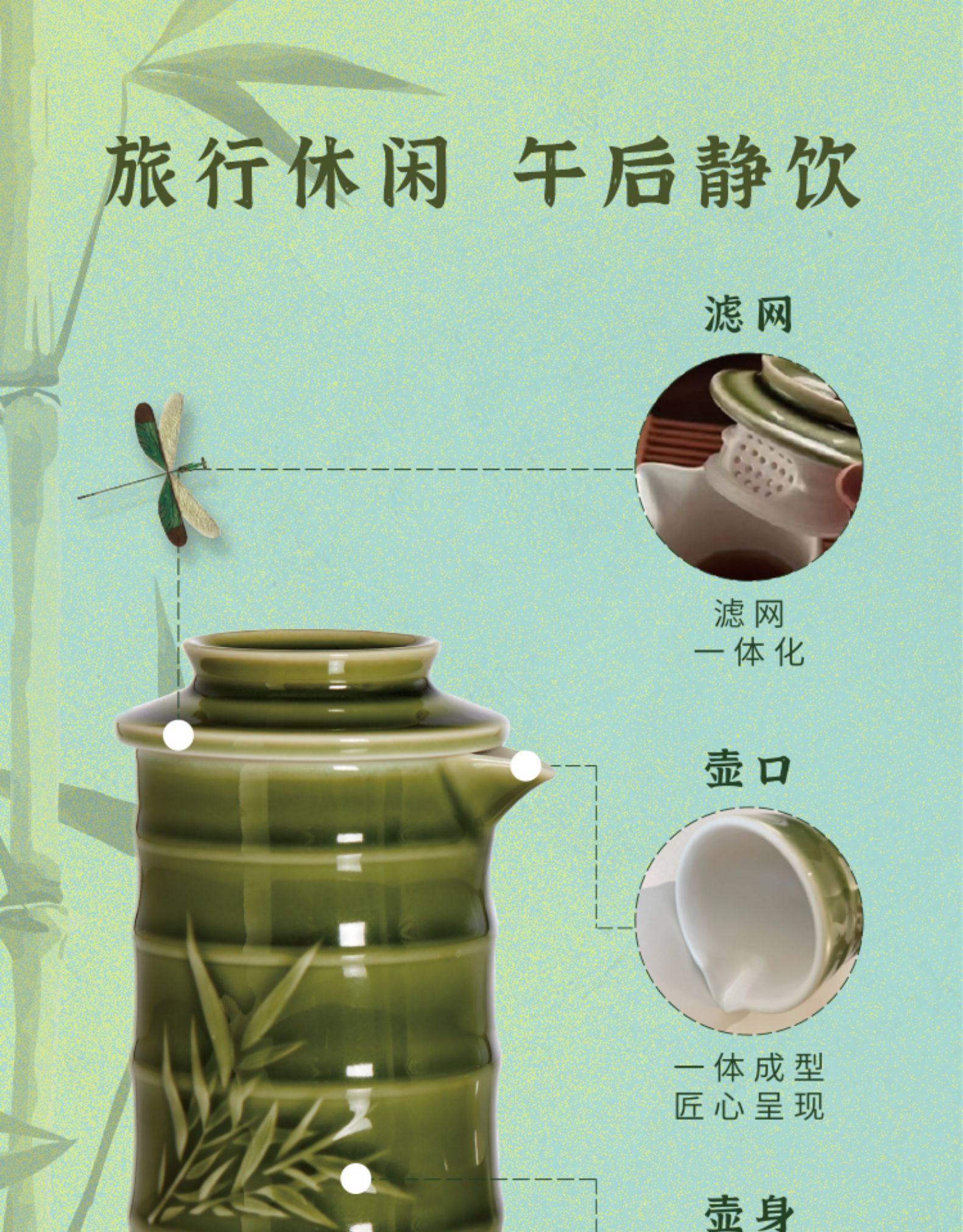 旅行休闲 午后静饮

滤网

滤网
一体化

壶口

一体成型
匠心呈现

壶身