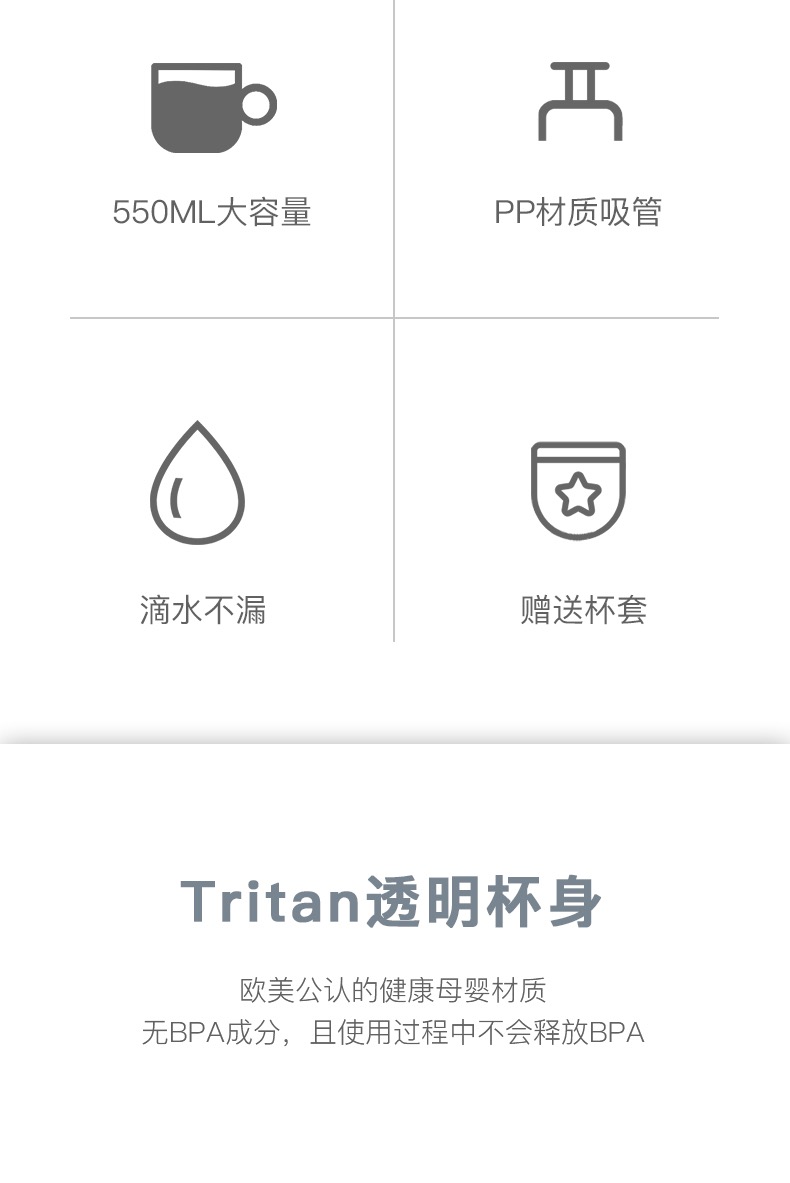 550ML大容量

PP材质吸管

滴水不漏

赠送杯套

Tritan透明杯身

欧美公认的健康母婴材质
无BPA成分，且使用过程中不会释放BPA