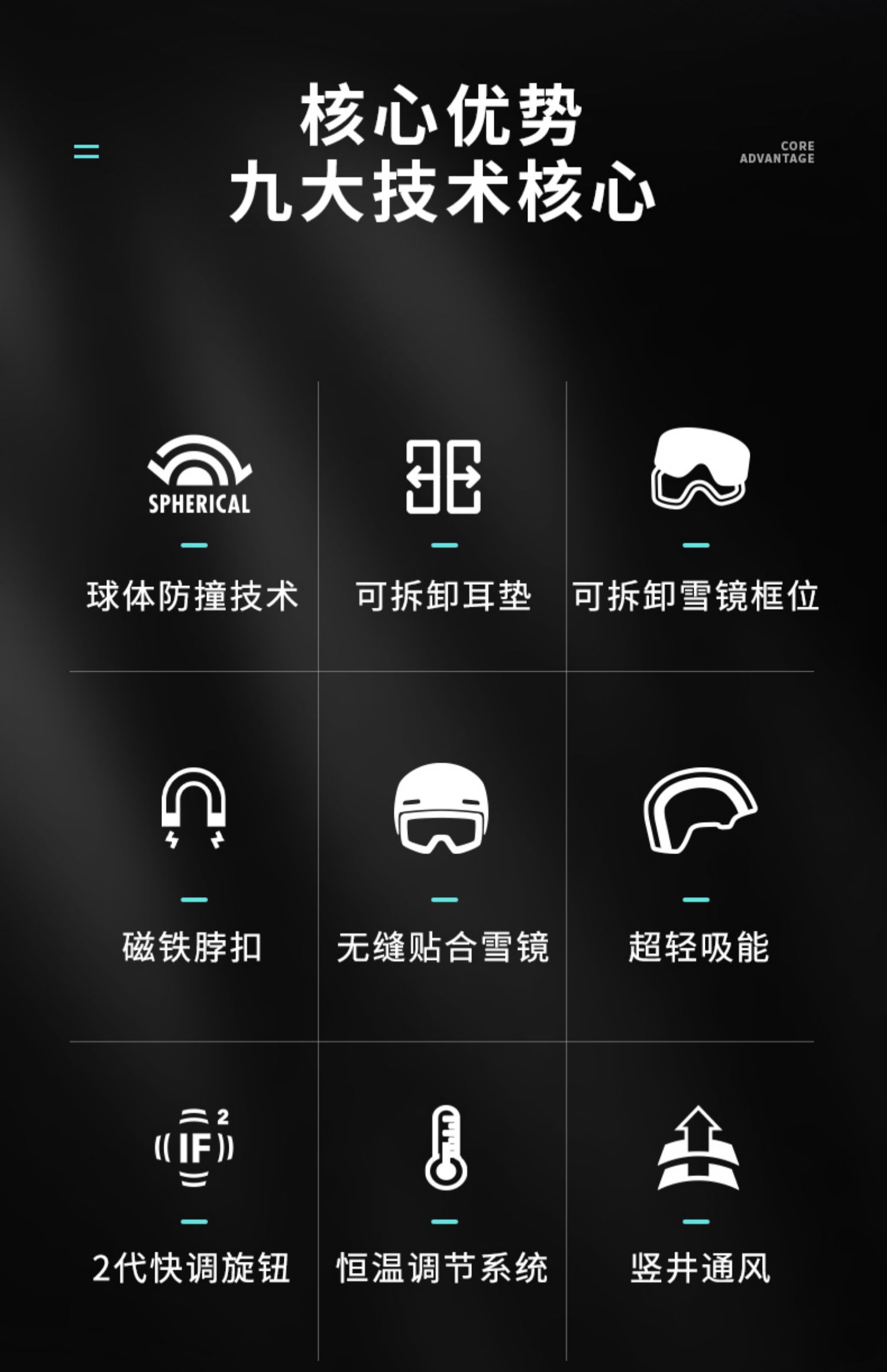 核心优势
九大技术核心

CORE
ADVANTAGE

SPHERICAL

球体防撞技术

可拆卸耳垫

可拆卸雪镜框位

磁铁脖扣

无缝贴合雪镜

超轻吸能

IF 2

2代快调旋钮

恒温调节系统

竖井通风