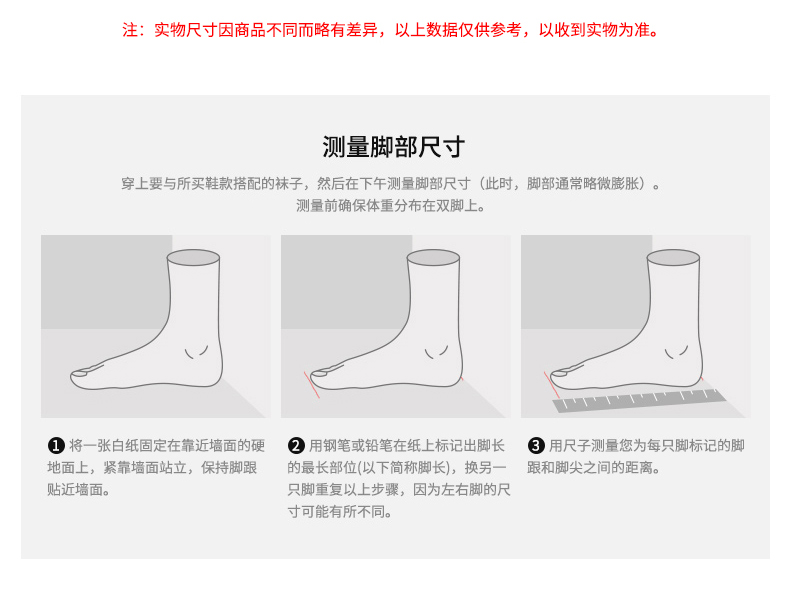 注：实物尺寸因商品不同而略有差异，以上数据仅供参考，以收到实物为准。

测量脚部尺寸

穿上要与所买鞋款搭配的袜子，然后在下午测量脚部尺寸（此时，脚部通常略微膨胀）。
测量前确保体重分布在双脚上。

❶ 将一张白纸固定在靠近墙面的硬地面上，紧靠墙面站立，保持脚跟贴近墙面。

❷ 用钢笔或铅笔在纸上标记出脚长的最长部位(以下简称脚长)，换另一只脚重复以上步骤，因为左右脚的尺寸可能有所不同。

❸ 用尺子测量您为每只脚标记的脚跟和脚尖之间的距离。