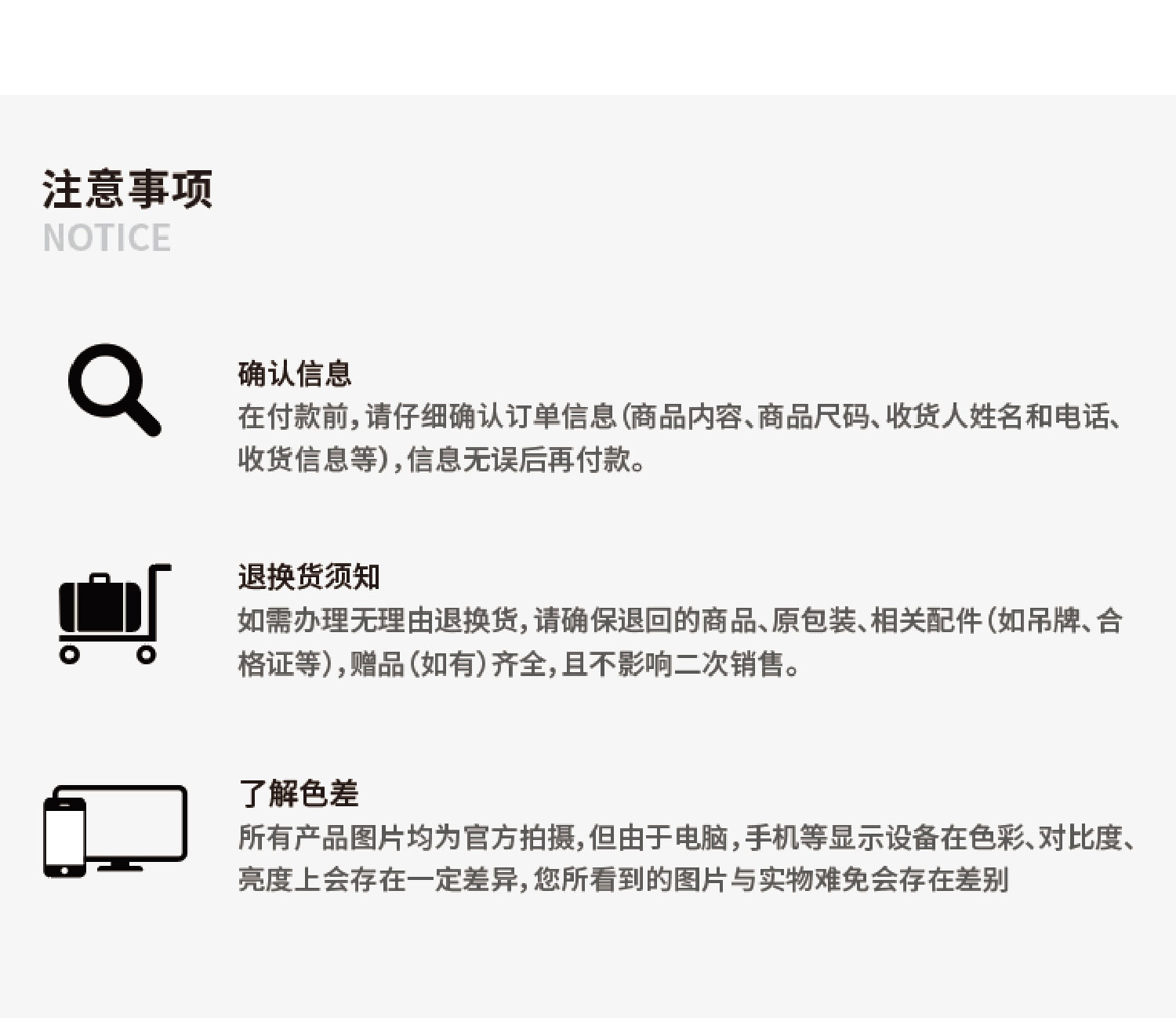 注意事项
NOTICE

确认信息
在付款前，请仔细确认订单信息（商品内容、商品尺码、收货人姓名和电话、收货信息等），信息无误后再付款。

退换货须知
如需办理无理由退换货，请确保退回的商品、原包装、相关配件（如吊牌、合格证等），赠品（如有）齐全，且不影响二次销售。

了解色差
所有产品图片均为官方拍摄，但由于电脑，手机等显示设备在色彩、对比度、亮度上会存在一定差异，您所看到的图片与实物难免会存在差别