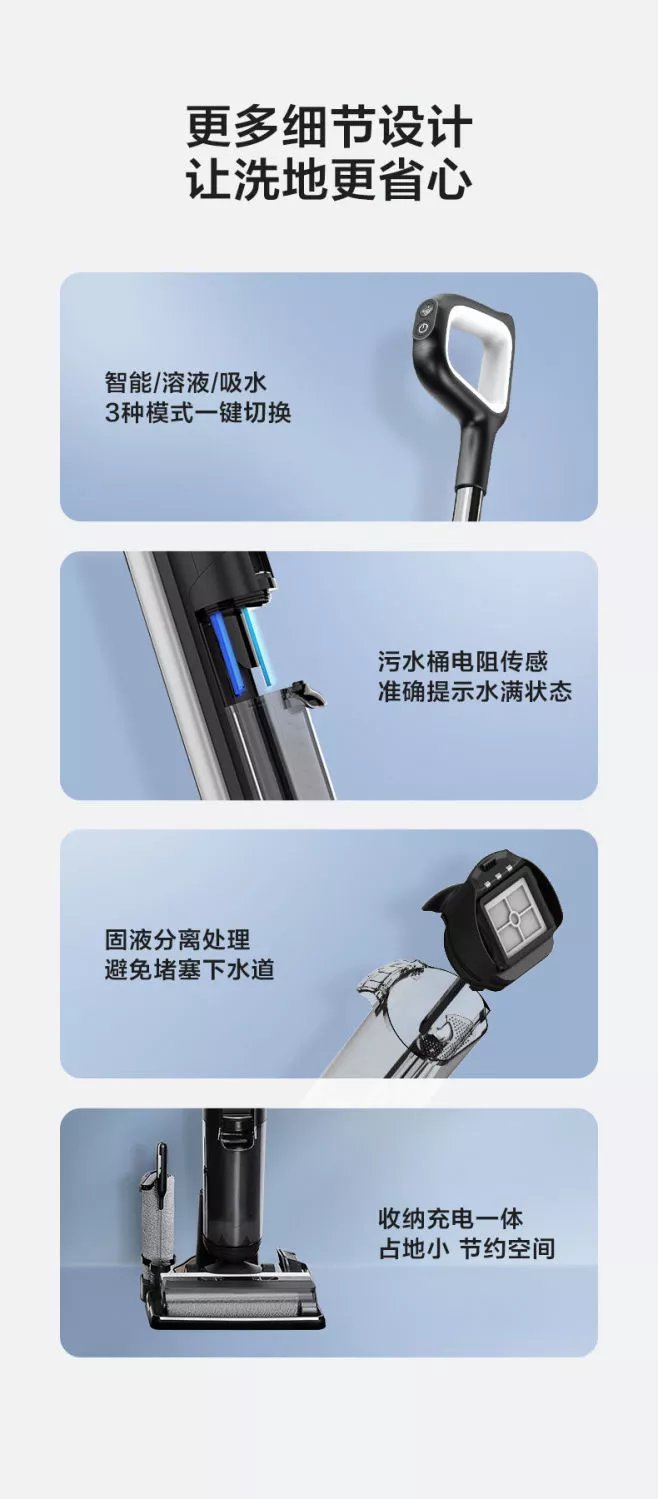 更多细节设计
让洗地更省心

智能/溶液/吸水
3种模式一键切换

污水桶电阻传感
准确提示水满状态

固液分离处理
避免堵塞下水道

收纳充电一体
占地小 节约空间