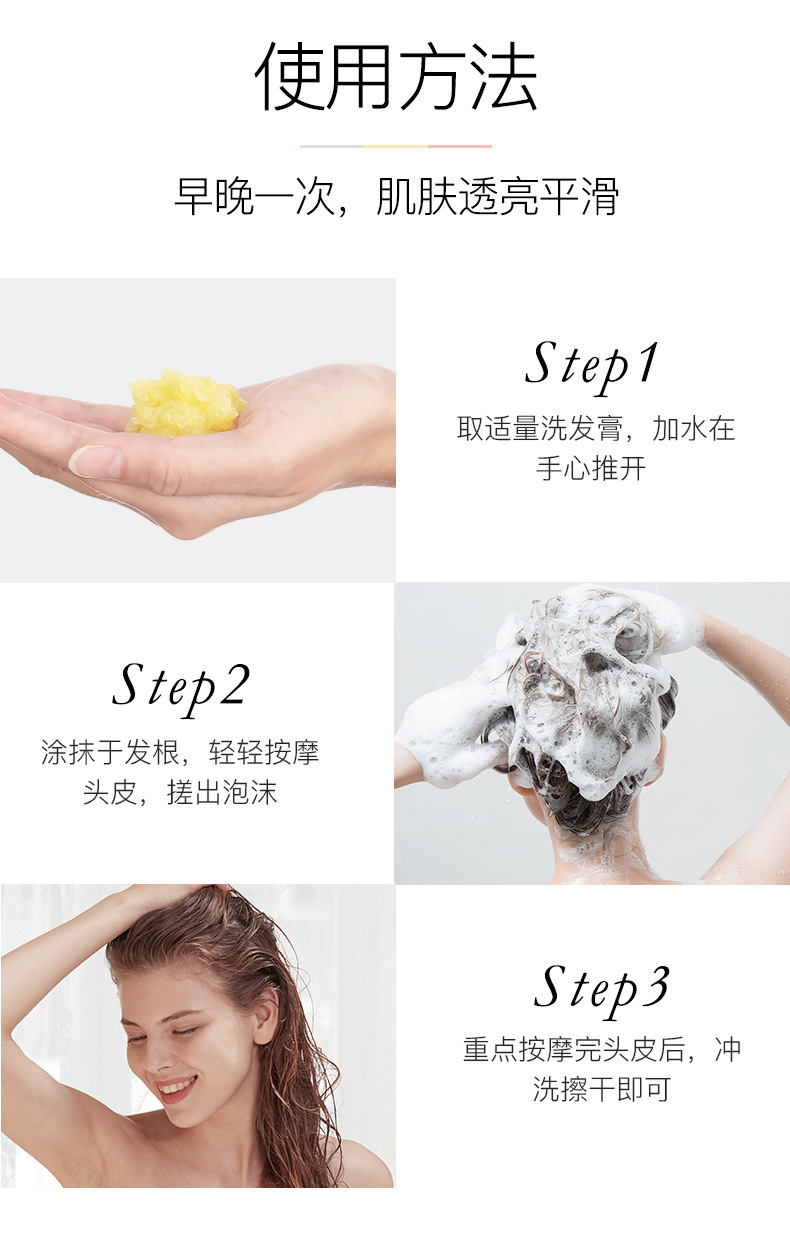 使用方法

早晚一次，肌肤透亮平滑

Step1

取适量洗发膏，加水在手心推开

Step2

涂抹于发根，轻轻按摩头皮，搓出泡沫

Step3

重点按摩完头皮后，冲洗擦干即可