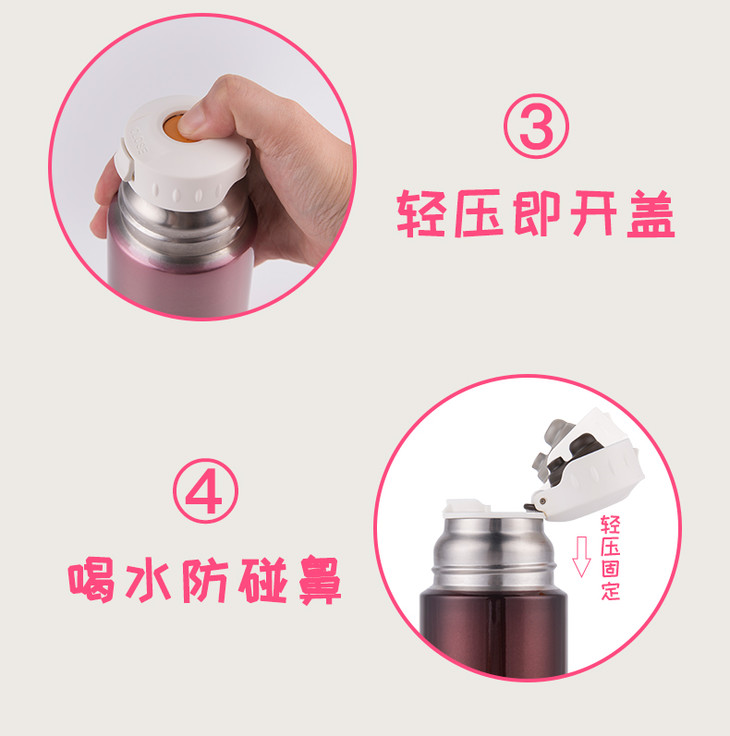 ③
轻压即开盖

④
喝水防碰鼻

轻压固定