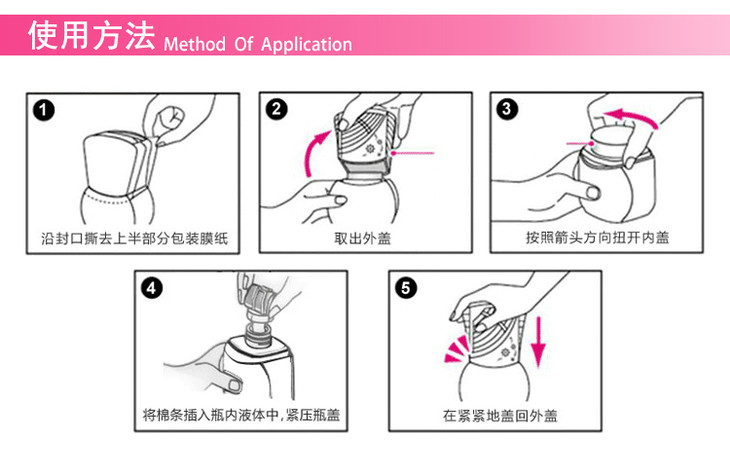 使用方法 Method Of Application

1
沿封口撕去上半部分包装膜纸

2
取出外盖

3
按照箭头方向扭开内盖

4
将棉条插入瓶内液体中，紧压瓶盖

5
在紧紧地盖回外盖