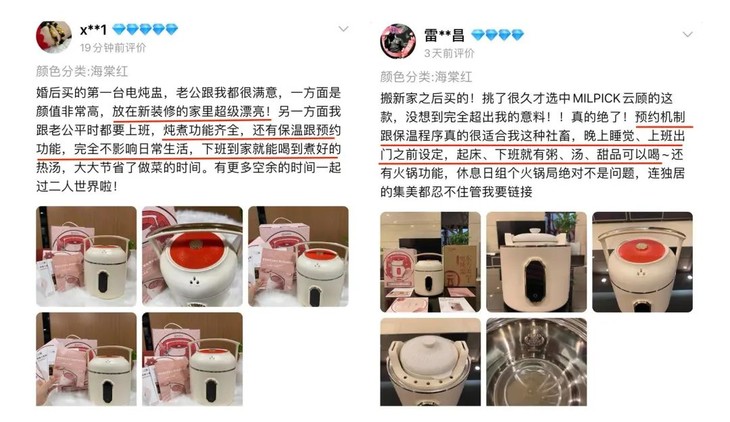 x**1
19分钟前评价
颜色分类:海棠红
婚后买的第一台电炖盅，老公跟我都很满意，一方面是颜值非常高，放在新装修的家里超级漂亮！另一方面我跟老公平时都要上班，炖煮功能齐全，还有保温跟预约功能，完全不影响日常生活，下班到家就能喝到煮好的热汤，大大节省了做菜的时间。有更多空余的时间一起过二人世界啦！

雷**昌
3天前评价
颜色分类:海棠红
搬新家之后买的！挑了很久才选中MILPICK云顾的这款，没想到完全超出我的意料！！真的绝了！预约机制跟保温程序真的很适合我这种社畜，晚上睡觉、上班出门之前设定，起床、下班就有粥、汤、甜品可以喝~还有火锅功能，休息日组个火锅局绝对不是问题，连独居的集美都忍不住管我要链接