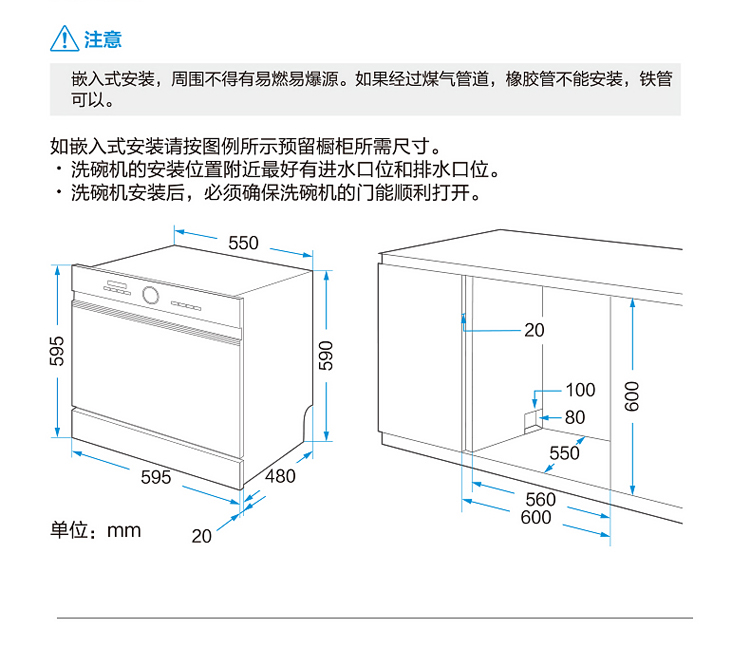 注意

嵌入式安装，周围不得有易燃易爆源。如果经过煤气管道，橡胶管不能安装，铁管可以。

如嵌入式安装请按图例所示预留橱柜所需尺寸。
・洗碗机的安装位置附近最好有进水口位和排水口位。
・洗碗机安装后，必须确保洗碗机的门能顺利打开。

550
595
590
595
480
20
单位：mm

20
100
80
600
550
560
600