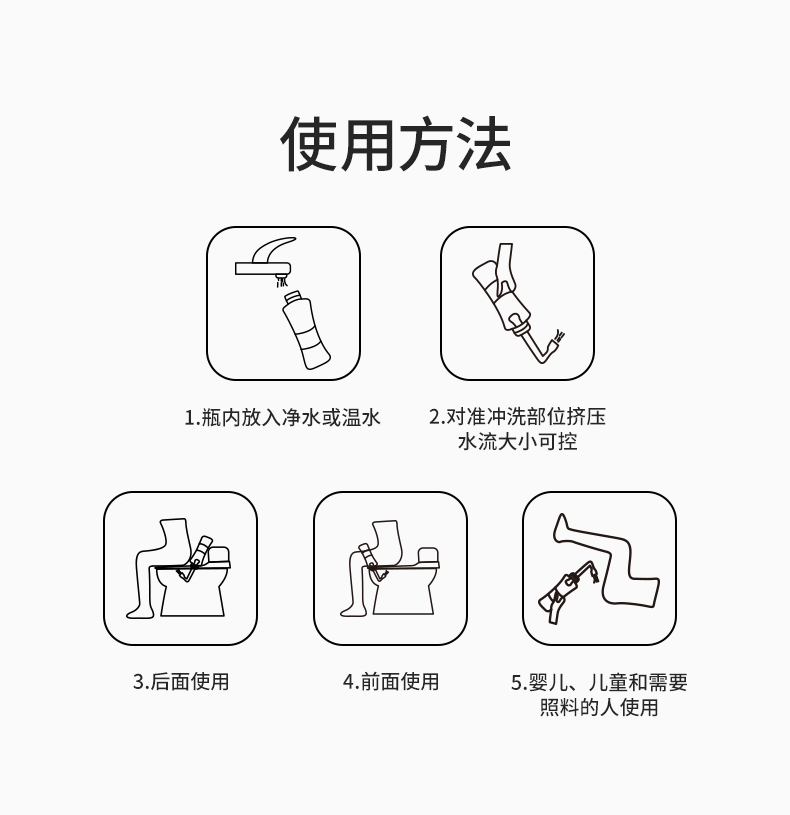 使用方法

1.瓶内放入净水或温水

2.对准冲洗部位挤压
水流大小可控

3.后面使用

4.前面使用

5.婴儿、儿童和需要
照料的人使用